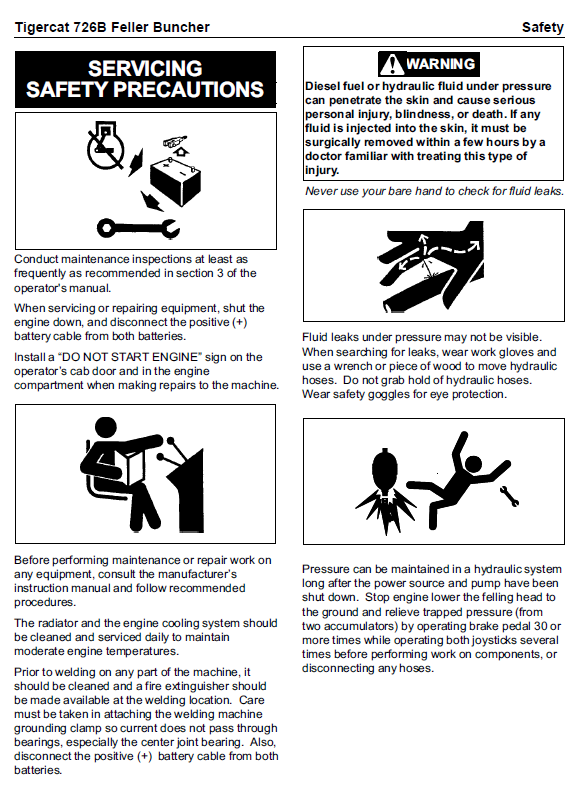 Tigercat 726B Feller Buncher

Safety

SERVICING SAFETY PRECAUTIONS

Conduct maintenance inspections at least as frequently as recommended in section 3 of the operator's manual.

When servicing or repairing equipment, shut the engine down, and disconnect the positive (+) battery cable from both batteries.

Install a "DO NOT START ENGINE" sign on the operator's cab door and in the engine compartment when making repairs to the machine.

Before performing maintenance or repair work on any equipment, consult the manufacturer's instruction manual and follow recommended procedures.

The radiator and the engine cooling system should be cleaned and serviced daily to maintain moderate engine temperatures.

Prior to welding on any part of the machine, it should be cleaned and a fire extinguisher should be made available at the welding location. Care must be taken in attaching the welding machine grounding clamp so current does not pass through bearings, especially the center joint bearing. Also, disconnect the positive (+) battery cable from both batteries.

WARNING

Diesel fuel or hydraulic fluid under pressure can penetrate the skin and cause serious personal injury, blindness, or death. If any fluid is injected into the skin, it must be surgically removed within a few hours by a doctor familiar with treating this type of injury.

Never use your bare hand to check for fluid leaks.

Fluid leaks under pressure may not be visible. When searching for leaks, wear work gloves and use a wrench or piece of wood to move hydraulic hoses. Do not grab hold of hydraulic hoses. Wear safety goggles for eye protection.

Pressure can be maintained in a hydraulic system long after the power source and pump have been shut down. Stop engine lower the felling head to the ground and relieve trapped pressure (from two accumulators) by operating brake pedal 30 or more times while operating both joysticks several times before performing work on components, or disconnecting any hoses.