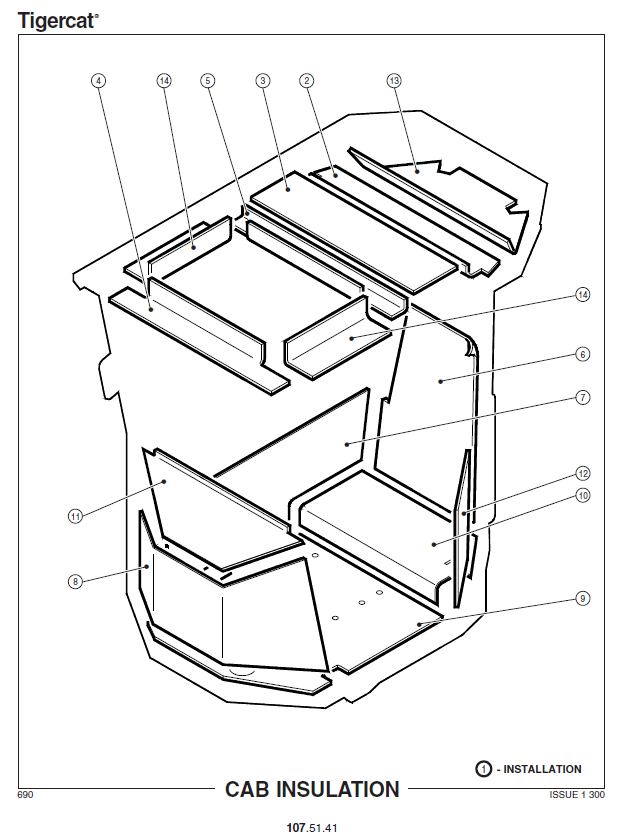 Tigercat®

4
14
5
3
2
13
14
6
7
12
10
11
8
9

1 - INSTALLATION

690
CAB INSULATION
ISSUE 1 300

107.51.41