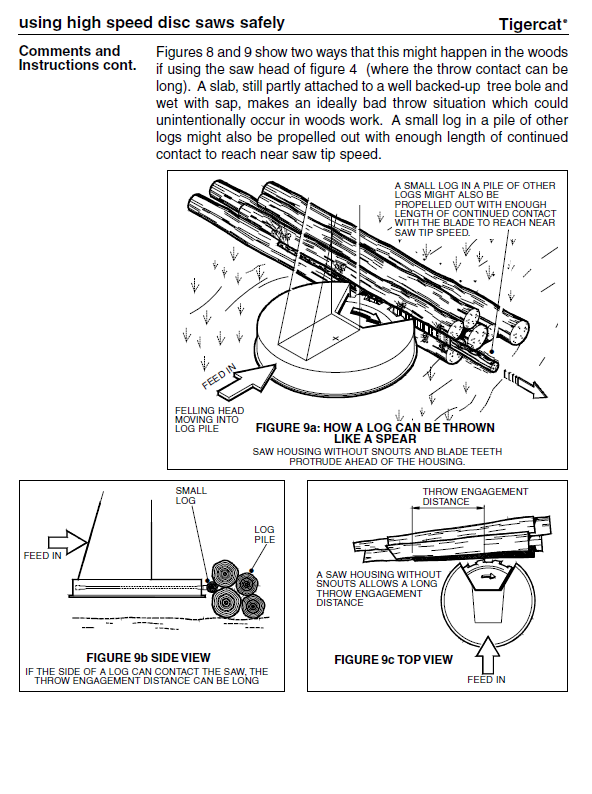 using high speed disc saws safely

Tigercat®

Comments and Instructions cont.

Figures 8 and 9 show two ways that this might happen in the woods if using the saw head of figure 4 (where the throw contact can be long). A slab, still partly attached to a well backed-up tree bole and wet with sap, makes an ideally bad throw situation which could unintentionally occur in woods work. A small log in a pile of other logs might also be propelled out with enough length of continued contact to reach near saw tip speed.

A SMALL LOG IN A PILE OF OTHER LOGS MIGHT ALSO BE PROPELLED OUT WITH ENOUGH LENGTH OF CONTINUED CONTACT WITH THE BLADE TO REACH NEAR SAW TIP SPEED.

FEED IN

FELLING HEAD MOVING INTO LOG PILE

FIGURE 9a: HOW A LOG CAN BE THROWN LIKE A SPEAR

SAW HOUSING WITHOUT SNOUTS AND BLADE TEETH PROTRUDE AHEAD OF THE HOUSING.

SMALL LOG

LOG PILE

FEED IN

FIGURE 9b SIDE VIEW

IF THE SIDE OF A LOG CAN CONTACT THE SAW, THE THROW ENGAGEMENT DISTANCE CAN BE LONG

THROW ENGAGEMENT DISTANCE

A SAW HOUSING WITHOUT SNOUTS ALLOWS A LONG THROW ENGAGEMENT DISTANCE

FIGURE 9c TOP VIEW

FEED IN