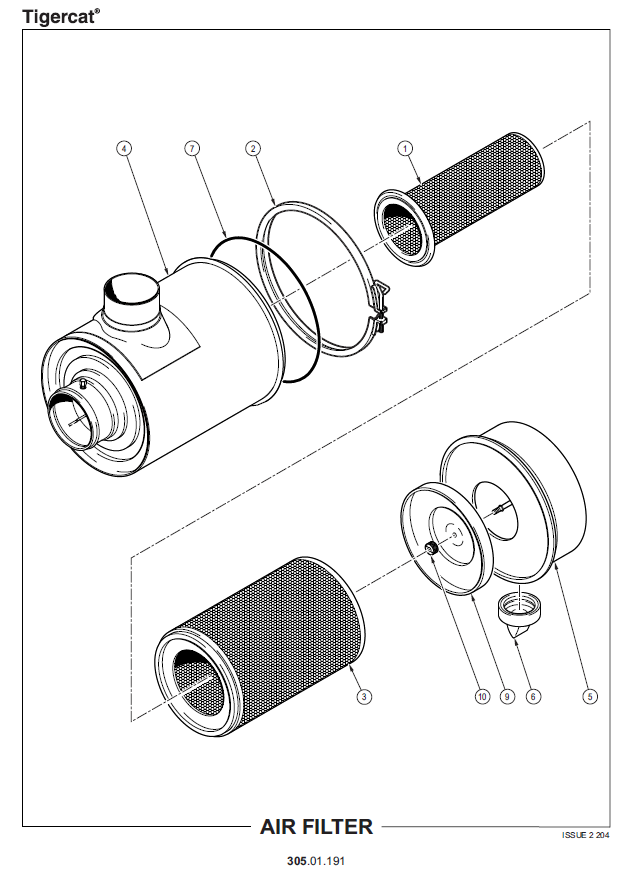 Tigercat®

4
7
2
1

3
10
9
6
5

AIR FILTER

ISSUE 2 204

305.01.191