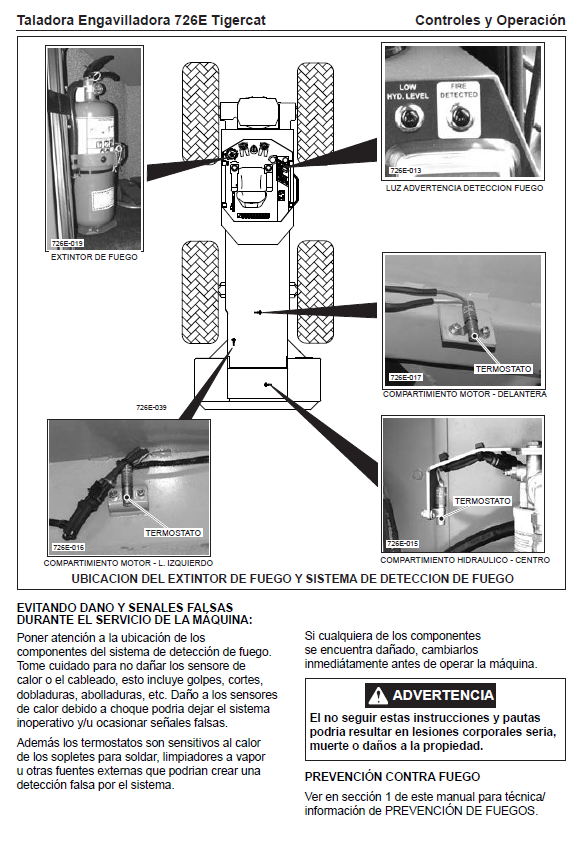 Taladora Engavilladora 726E Tigercat

Controles y Operación

726E-019
EXTINTOR DE FUEGO

LOW HYD. LEVEL
FIRE DETECTED
726E-013
LUZ ADVERTENCIA DETECCION FUEGO

TERMOSTATO
726E-017
COMPARTIMIENTO MOTOR - DELANTERA

726E-039

TERMOSTATO
726E-016
COMPARTIMIENTO MOTOR - L. IZQUIERDO

TERMOSTATO
726E-015
COMPARTIMIENTO HIDRAULICO - CENTRO

UBICACION DEL EXTINTOR DE FUEGO Y SISTEMA DE DETECCION DE FUEGO

EVITANDO DANO Y SENALES FALSAS DURANTE EL SERVICIO DE LA MÁQUINA:

Poner atención a la ubicación de los componentes del sistema de detección de fuego. Tome cuidado para no dañar los sensore de calor o el cableado, esto incluye golpes, cortes, dobladuras, abolladuras, etc. Daño a los sensores de calor debido a choque podria dejar el sistema inoperativo y/u ocasionar señales falsas.

Además los termostatos son sensitivos al calor de los sopletes para soldar, limpiadores a vapor u otras fuentes externas que podrian crear una detección falsa por el sistema.

Si cualquiera de los componentes se encuentra dañado, cambiarlos inmediátamente antes de operar la máquina.

ADVERTENCIA

El no seguir estas instrucciones y pautas podria resultar en lesiones corporales seria, muerte o daños a la propiedad.

PREVENCIÓN CONTRA FUEGO

Ver en sección 1 de este manual para técnica/ información de PREVENCIÓN DE FUEGOS.