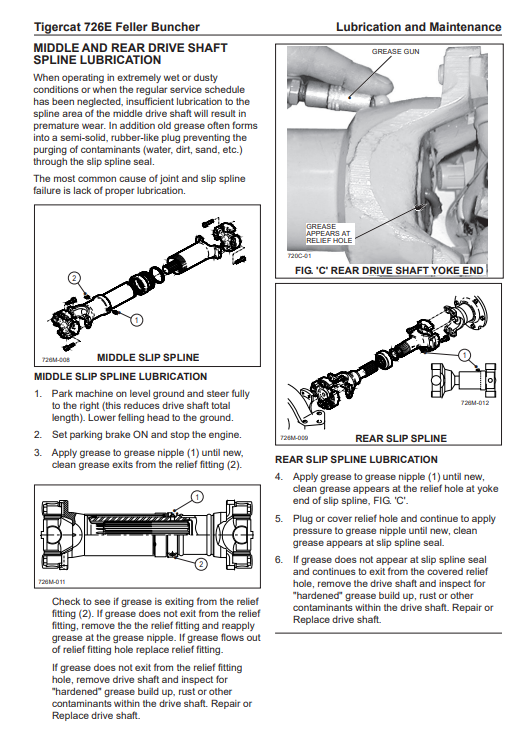 Tigercat 726E Feller Buncher

Lubrication and Maintenance

MIDDLE AND REAR DRIVE SHAFT SPLINE LUBRICATION

When operating in extremely wet or dusty conditions or when the regular service schedule has been neglected, insufficient lubrication to the spline area of the middle drive shaft will result in premature wear. In addition old grease often forms into a semi-solid, rubber-like plug preventing the purging of contaminants (water, dirt, sand, etc.) through the slip spline seal.

The most common cause of joint and slip spline failure is lack of proper lubrication.

2
1
726M-008
MIDDLE SLIP SPLINE

MIDDLE SLIP SPLINE LUBRICATION

1. Park machine on level ground and steer fully to the right (this reduces drive shaft total length). Lower felling head to the ground.

2. Set parking brake ON and stop the engine.

3. Apply grease to grease nipple (1) until new, clean grease exits from the relief fitting (2).

1
2
726M-011

Check to see if grease is exiting from the relief fitting (2). If grease does not exit from the relief fitting, remove the the relief fitting and reapply grease at the grease nipple. If grease flows out of relief fitting hole replace relief fitting.

If grease does not exit from the relief fitting hole, remove drive shaft and inspect for "hardened" grease build up, rust or other contaminants within the drive shaft. Repair or Replace drive shaft.

GREASE GUN
GREASE APPEARS AT RELIEF HOLE
720C-01
FIG. 'C' REAR DRIVE SHAFT YOKE END

1
726M-012
726M-009
REAR SLIP SPLINE

REAR SLIP SPLINE LUBRICATION

4. Apply grease to grease nipple (1) until new, clean grease appears at the relief hole at yoke end of slip spline, FIG. 'C'.

5. Plug or cover relief hole and continue to apply pressure to grease nipple until new, clean grease appears at slip spline seal.

6. If grease does not appear at slip spline seal and continues to exit from the covered relief hole, remove the drive shaft and inspect for "hardened" grease build up, rust or other contaminants within the drive shaft. Repair or Replace drive shaft.