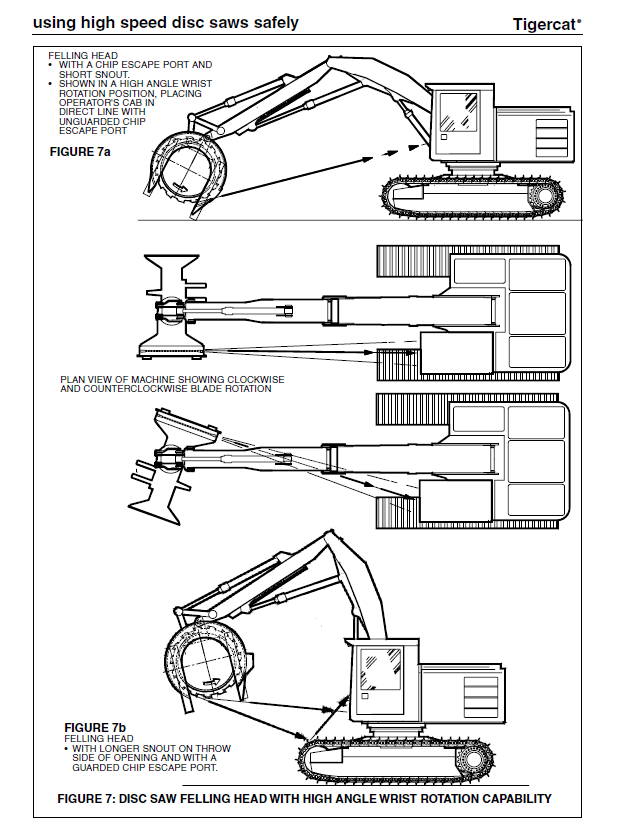 using high speed disc saws safely

Tigercat®

FELLING HEAD
• WITH A CHIP ESCAPE PORT AND SHORT SNOUT.
• SHOWN IN A HIGH ANGLE WRIST ROTATION POSITION, PLACING OPERATOR'S CAB IN DIRECT LINE WITH UNGUARDED CHIP ESCAPE PORT

FIGURE 7a

PLAN VIEW OF MACHINE SHOWING CLOCKWISE AND COUNTERCLOCKWISE BLADE ROTATION

FIGURE 7b
FELLING HEAD
• WITH LONGER SNOUT ON THROW SIDE OF OPENING AND WITH A GUARDED CHIP ESCAPE PORT.

FIGURE 7: DISC SAW FELLING HEAD WITH HIGH ANGLE WRIST ROTATION CAPABILITY