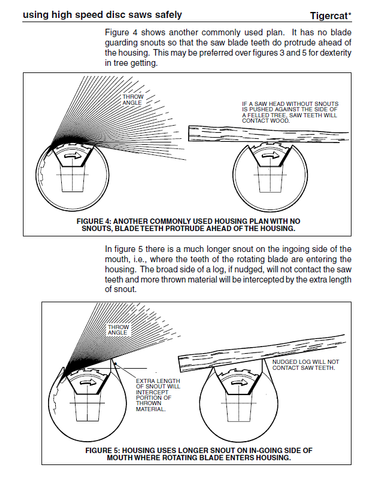 using high speed disc saws safely

Tigercat*

Figure 4 shows another commonly used plan. It has no blade guarding snouts so that the saw blade teeth do protrude ahead of the housing. This may be preferred over figures 3 and 5 for dexterity in tree getting.

THROW ANGLE

IF A SAW HEAD WITHOUT SNOUTS IS PUSHED AGAINST THE SIDE OF A FELLED TREE, SAW TEETH WILL CONTACT WOOD.

FIGURE 4: ANOTHER COMMONLY USED HOUSING PLAN WITH NO SNOUTS, BLADE TEETH PROTRUDE AHEAD OF THE HOUSING.

In figure 5 there is a much longer snout on the ingoing side of the mouth, i.e., where the teeth of the rotating blade are entering the housing. The broad side of a log, if nudged, will not contact the saw teeth and more thrown material will be intercepted by the extra length of snout.

THROW ANGLE

EXTRA LENGTH OF SNOUT WILL INTERCEPT PORTION OF THROWN MATERIAL.

NUDGED LOG WILL NOT CONTACT SAW TEETH.

FIGURE 5: HOUSING USES LONGER SNOUT ON IN-GOING SIDE OF MOUTH WHERE ROTATING BLADE ENTERS HOUSING.