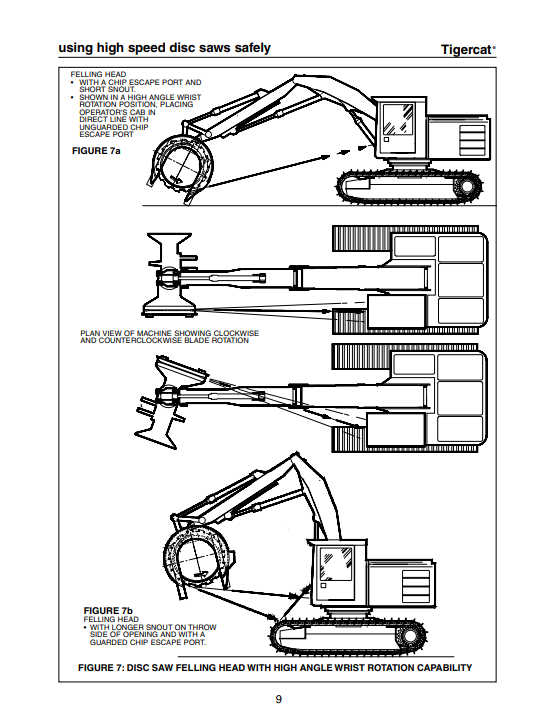 using high speed disc saws safely

Tigercat®

FELLING HEAD
• WITH A CHIP ESCAPE PORT AND SHORT SNOUT.
• SHOWN IN A HIGH ANGLE WRIST ROTATION POSITION, PLACING OPERATOR'S CAB IN DIRECT LINE WITH UNGUARDED CHIP ESCAPE PORT

FIGURE 7a

PLAN VIEW OF MACHINE SHOWING CLOCKWISE AND COUNTERCLOCKWISE BLADE ROTATION

FIGURE 7b
FELLING HEAD
• WITH LONGER SNOUT ON THROW SIDE OF OPENING AND WITH A GUARDED CHIP ESCAPE PORT.

FIGURE 7: DISC SAW FELLING HEAD WITH HIGH ANGLE WRIST ROTATION CAPABILITY

9