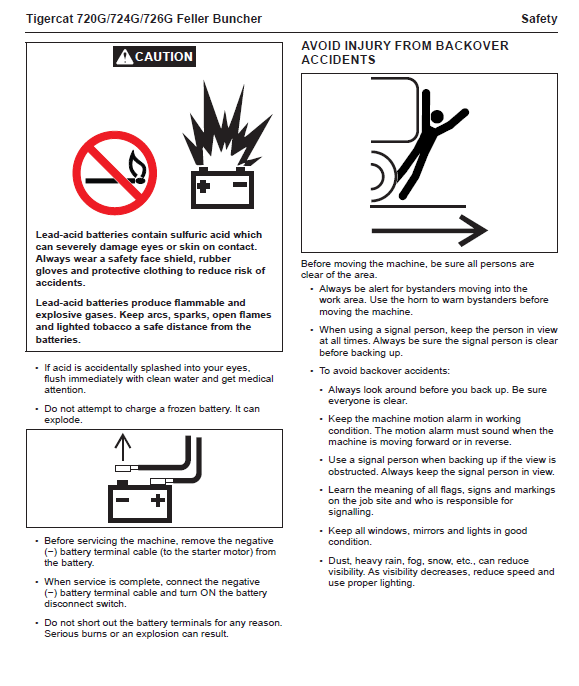 Tigercat 720G/724G/726G Feller Buncher

Safety

CAUTION

Lead-acid batteries contain sulfuric acid which can severely damage eyes or skin on contact. Always wear a safety face shield, rubber gloves and protective clothing to reduce risk of accidents.

Lead-acid batteries produce flammable and explosive gases. Keep arcs, sparks, open flames and lighted tobacco a safe distance from the batteries.

• If acid is accidentally splashed into your eyes, flush immediately with clean water and get medical attention.

• Do not attempt to charge a frozen battery. It can explode.

• Before servicing the machine, remove the negative (−) battery terminal cable (to the starter motor) from the battery.

• When service is complete, connect the negative (−) battery terminal cable and turn ON the battery disconnect switch.

• Do not short out the battery terminals for any reason. Serious burns or an explosion can result.

AVOID INJURY FROM BACKOVER ACCIDENTS

Before moving the machine, be sure all persons are clear of the area.

• Always be alert for bystanders moving into the work area. Use the horn to warn bystanders before moving the machine.

• When using a signal person, keep the person in view at all times. Always be sure the signal person is clear before backing up.

• To avoid backover accidents:

• Always look around before you back up. Be sure everyone is clear.

• Keep the machine motion alarm in working condition. The motion alarm must sound when the machine is moving forward or in reverse.

• Use a signal person when backing up if the view is obstructed. Always keep the signal person in view.

• Learn the meaning of all flags, signs and markings on the job site and who is responsible for signalling.

• Keep all windows, mirrors and lights in good condition.

• Dust, heavy rain, fog, snow, etc., can reduce visibility. As visibility decreases, reduce speed and use proper lighting.