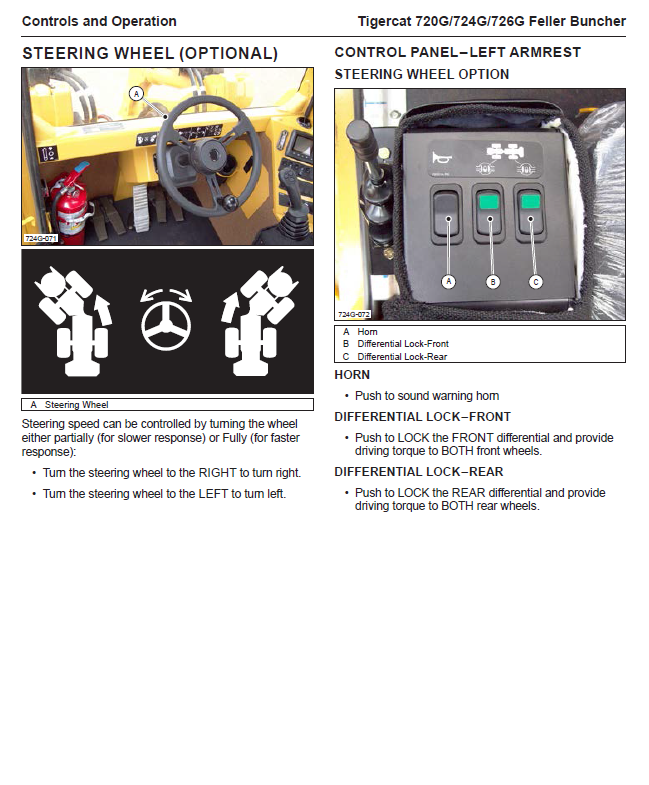 Controls and Operation

Tigercat 720G/724G/726G Feller Buncher

STEERING WHEEL (OPTIONAL)

A

724G-071

A Steering Wheel

Steering speed can be controlled by turning the wheel either partially (for slower response) or Fully (for faster response):

• Turn the steering wheel to the RIGHT to turn right.

• Turn the steering wheel to the LEFT to turn left.

CONTROL PANEL–LEFT ARMREST

STEERING WHEEL OPTION

A B C

724G-072

A Horn
B Differential Lock-Front
C Differential Lock-Rear

HORN

• Push to sound warning horn

DIFFERENTIAL LOCK–FRONT

• Push to LOCK the FRONT differential and provide driving torque to BOTH front wheels.

DIFFERENTIAL LOCK–REAR

• Push to LOCK the REAR differential and provide driving torque to BOTH rear wheels.