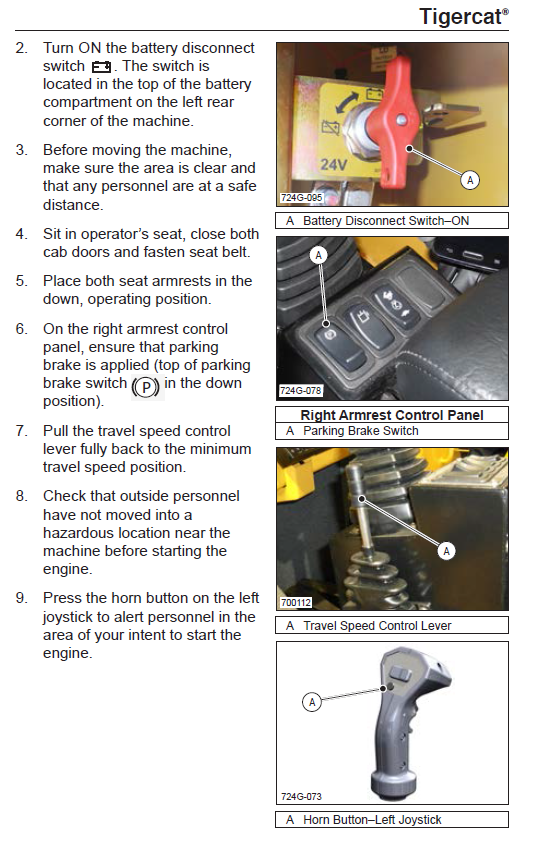 Tigercat®

2. Turn ON the battery disconnect switch. The switch is located in the top of the battery compartment on the left rear corner of the machine.

3. Before moving the machine, make sure the area is clear and that any personnel are at a safe distance.

4. Sit in operator's seat, close both cab doors and fasten seat belt.

5. Place both seat armrests in the down, operating position.

6. On the right armrest control panel, ensure that parking brake is applied (top of parking brake switch (P) in the down position).

7. Pull the travel speed control lever fully back to the minimum travel speed position.

8. Check that outside personnel have not moved into a hazardous location near the machine before starting the engine.

9. Press the horn button on the left joystick to alert personnel in the area of your intent to start the engine.

24V
A
724G-095
A Battery Disconnect Switch–ON

A
724G-078
Right Armrest Control Panel
A Parking Brake Switch

A
700112
A Travel Speed Control Lever

A
724G-073
A Horn Button–Left Joystick