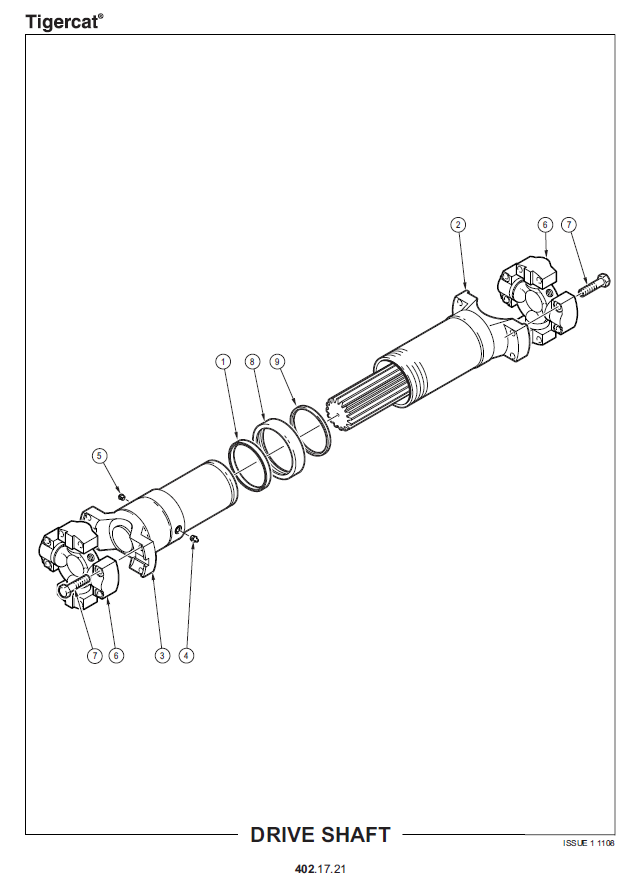 Tigercat®

2
6
7
1
8
9
5
7
6
3
4

DRIVE SHAFT

ISSUE 1 1108

402.17.21