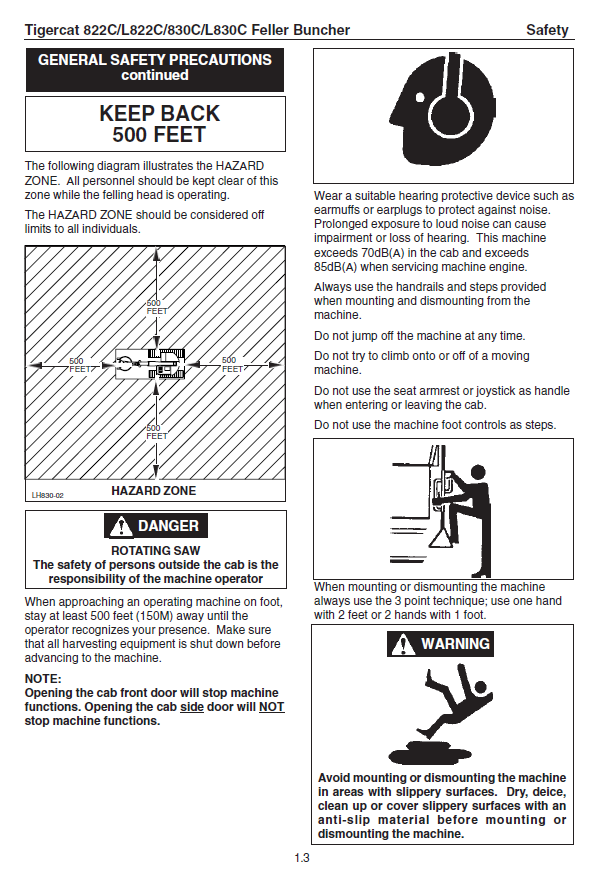 Tigercat 822C/L822C/830C/L830C Feller Buncher Safety

GENERAL SAFETY PRECAUTIONS continued

KEEP BACK 500 FEET

The following diagram illustrates the HAZARD ZONE. All personnel should be kept clear of this zone while the felling head is operating.

The HAZARD ZONE should be considered off limits to all individuals.

500 FEET

500 FEET

500 FEET

500 FEET

LH830-02

HAZARD ZONE

DANGER

ROTATING SAW
The safety of persons outside the cab is the responsibility of the machine operator

When approaching an operating machine on foot, stay at least 500 feet (150M) away until the operator recognizes your presence. Make sure that all harvesting equipment is shut down before advancing to the machine.

NOTE:
Opening the cab front door will stop machine functions. Opening the cab side door will NOT stop machine functions.

Wear a suitable hearing protective device such as earmuffs or earplugs to protect against noise. Prolonged exposure to loud noise can cause impairment or loss of hearing. This machine exceeds 70dB(A) in the cab and exceeds 85dB(A) when servicing machine engine.

Always use the handrails and steps provided when mounting and dismounting from the machine.

Do not jump off the machine at any time.

Do not try to climb onto or off of a moving machine.

Do not use the seat armrest or joystick as handle when entering or leaving the cab.

Do not use the machine foot controls as steps.

When mounting or dismounting the machine always use the 3 point technique; use one hand with 2 feet or 2 hands with 1 foot.

WARNING

Avoid mounting or dismounting the machine in areas with slippery surfaces. Dry, deice, clean up or cover slippery surfaces with an anti-slip material before mounting or dismounting the machine.

1.3