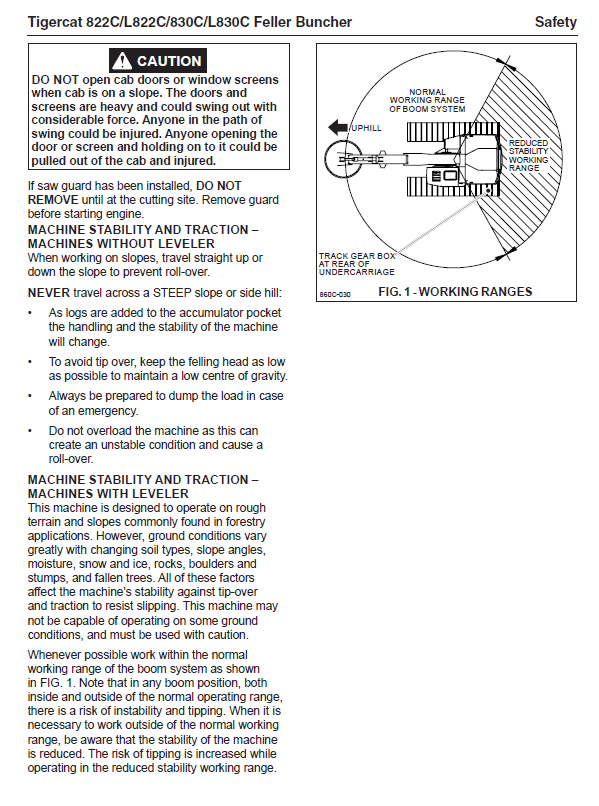 Tigercat 822C/L822C/830C/L830C Feller Buncher

Safety

CAUTION

DO NOT open cab doors or window screens when cab is on a slope. The doors and screens are heavy and could swing out with considerable force. Anyone in the path of swing could be injured. Anyone opening the door or screen and holding on to it could be pulled out of the cab and injured.

If saw guard has been installed, DO NOT REMOVE until at the cutting site. Remove guard before starting engine.

MACHINE STABILITY AND TRACTION – MACHINES WITHOUT LEVELER

When working on slopes, travel straight up or down the slope to prevent roll-over.

NEVER travel across a STEEP slope or side hill:

• As logs are added to the accumulator pocket the handling and the stability of the machine will change.

• To avoid tip over, keep the felling head as low as possible to maintain a low centre of gravity.

• Always be prepared to dump the load in case of an emergency.

• Do not overload the machine as this can create an unstable condition and cause a roll-over.

MACHINE STABILITY AND TRACTION – MACHINES WITH LEVELER

This machine is designed to operate on rough terrain and slopes commonly found in forestry applications. However, ground conditions vary greatly with changing soil types, slope angles, moisture, snow and ice, rocks, boulders and stumps, and fallen trees. All of these factors affect the machine's stability against tip-over and traction to resist slipping. This machine may not be capable of operating on some ground conditions, and must be used with caution.

Whenever possible work within the normal working range of the boom system as shown in FIG. 1. Note that in any boom position, both inside and outside of the normal operating range, there is a risk of instability and tipping. When it is necessary to work outside of the normal working range, be aware that the stability of the machine is reduced. The risk of tipping is increased while operating in the reduced stability working range.

NORMAL WORKING RANGE OF BOOM SYSTEM

UPHILL

REDUCED STABILITY WORKING RANGE

TRACK GEAR BOX AT REAR OF UNDERCARRIAGE

860C-030

FIG. 1 - WORKING RANGES