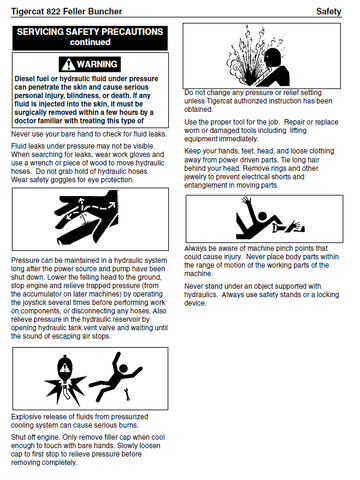 Tigercat 822 Feller Buncher

Safety

SERVICING SAFETY PRECAUTIONS continued

WARNING

Diesel fuel or hydraulic fluid under pressure can penetrate the skin and cause serious personal injury, blindness, or death. If any fluid is injected into the skin, it must be surgically removed within a few hours by a doctor familiar with treating this type of

Never use your bare hand to check for fluid leaks.

Fluid leaks under pressure may not be visible. When searching for leaks, wear work gloves and use a wrench or piece of wood to move hydraulic hoses. Do not grab hold of hydraulic hoses. Wear safety goggles for eye protection.

Pressure can be maintained in a hydraulic system long after the power source and pump have been shut down. Lower the felling head to the ground, stop engine and relieve trapped pressure (from the accumulator on later machines) by operating the joystick several times before performing work on components, or disconnecting any hoses. Also relieve pressure in the hydraulic reservoir by opening hydraulic tank vent valve and waiting until the sound of escaping air stops.

Explosive release of fluids from pressurized cooling system can cause serious burns.

Shut off engine. Only remove filler cap when cool enough to touch with bare hands. Slowly loosen cap to first stop to relieve pressure before removing completely.

Do not change any pressure or relief setting unless Tigercat authorized instruction has been obtained.

Use the proper tool for the job. Repair or replace worn or damaged tools including lifting equipment immediately.

Keep your hands, feet, head, and loose clothing away from power driven parts. Tie long hair behind your head. Remove rings and other jewelry to prevent electrical shorts and entanglement in moving parts.

Always be aware of machine pinch points that could cause injury. Never place body parts within the range of motion of the working parts of the machine.

Never stand under an object supported with hydraulics. Always use safety stands or a locking device.