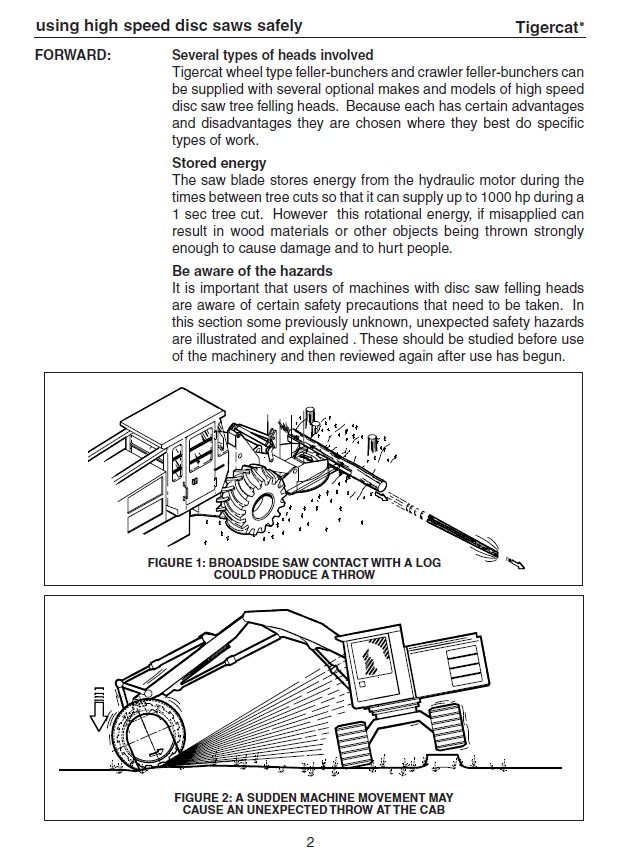 using high speed disc saws safely

Tigercat®

FORWARD:

Several types of heads involved
Tigercat wheel type feller-bunchers and crawler feller-bunchers can be supplied with several optional makes and models of high speed disc saw tree felling heads. Because each has certain advantages and disadvantages they are chosen where they best do specific types of work.

Stored energy
The saw blade stores energy from the hydraulic motor during the times between tree cuts so that it can supply up to 1000 hp during a 1 sec tree cut. However this rotational energy, if misapplied can result in wood materials or other objects being thrown strongly enough to cause damage and to hurt people.

Be aware of the hazards
It is important that users of machines with disc saw felling heads are aware of certain safety precautions that need to be taken. In this section some previously unknown, unexpected safety hazards are illustrated and explained . These should be studied before use of the machinery and then reviewed again after use has begun.

FIGURE 1: BROADSIDE SAW CONTACT WITH A LOG COULD PRODUCE A THROW

FIGURE 2: A SUDDEN MACHINE MOVEMENT MAY CAUSE AN UNEXPECTED THROW AT THE CAB

2