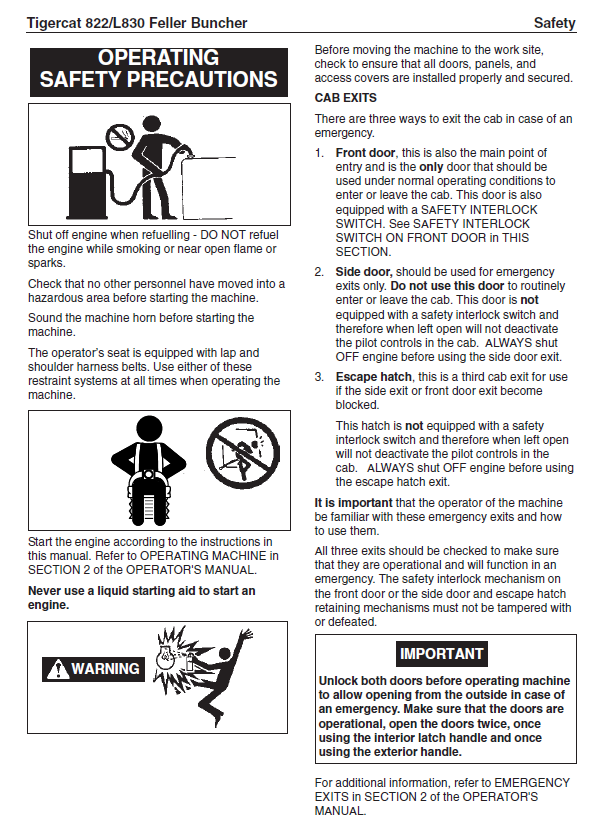 Tigercat 822/L830 Feller Buncher Safety

OPERATING SAFETY PRECAUTIONS

Shut off engine when refuelling - DO NOT refuel the engine while smoking or near open flame or sparks.

Check that no other personnel have moved into a hazardous area before starting the machine.

Sound the machine horn before starting the machine.

The operator's seat is equipped with lap and shoulder harness belts. Use either of these restraint systems at all times when operating the machine.

Start the engine according to the instructions in this manual. Refer to OPERATING MACHINE in SECTION 2 of the OPERATOR'S MANUAL.

Never use a liquid starting aid to start an engine.

WARNING

Before moving the machine to the work site, check to ensure that all doors, panels, and access covers are installed properly and secured.

CAB EXITS

There are three ways to exit the cab in case of an emergency.

1. Front door, this is also the main point of entry and is the only door that should be used under normal operating conditions to enter or leave the cab. This door is also equipped with a SAFETY INTERLOCK SWITCH. See SAFETY INTERLOCK SWITCH ON FRONT DOOR in THIS SECTION.

2. Side door, should be used for emergency exits only. Do not use this door to routinely enter or leave the cab. This door is not equipped with a safety interlock switch and therefore when left open will not deactivate the pilot controls in the cab. ALWAYS shut OFF engine before using the side door exit.

3. Escape hatch, this is a third cab exit for use if the side exit or front door exit become blocked.

This hatch is not equipped with a safety interlock switch and therefore when left open will not deactivate the pilot controls in the cab. ALWAYS shut OFF engine before using the escape hatch exit.

It is important that the operator of the machine be familiar with these emergency exits and how to use them.

All three exits should be checked to make sure that they are operational and will function in an emergency. The safety interlock mechanism on the front door or the side door and escape hatch retaining mechanisms must not be tampered with or defeated.

IMPORTANT

Unlock both doors before operating machine to allow opening from the outside in case of an emergency. Make sure that the doors are operational, open the doors twice, once using the interior latch handle and once using the exterior handle.

For additional information, refer to EMERGENCY EXITS in SECTION 2 of the OPERATOR'S MANUAL.