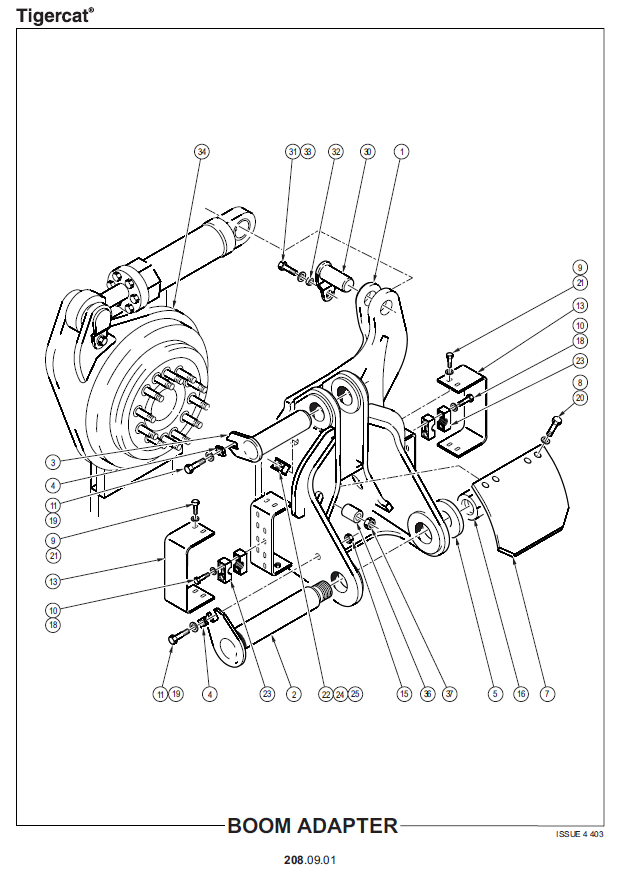 Tigercat®

34
31 33
32
30
1
9
21
13
10
18
23
8
20
3
4
11
19
9
21
13
10
18
11 19
4
23
2
22 24 25
15
36
37
5
16
7

BOOM ADAPTER

ISSUE 4 403

208.09.01