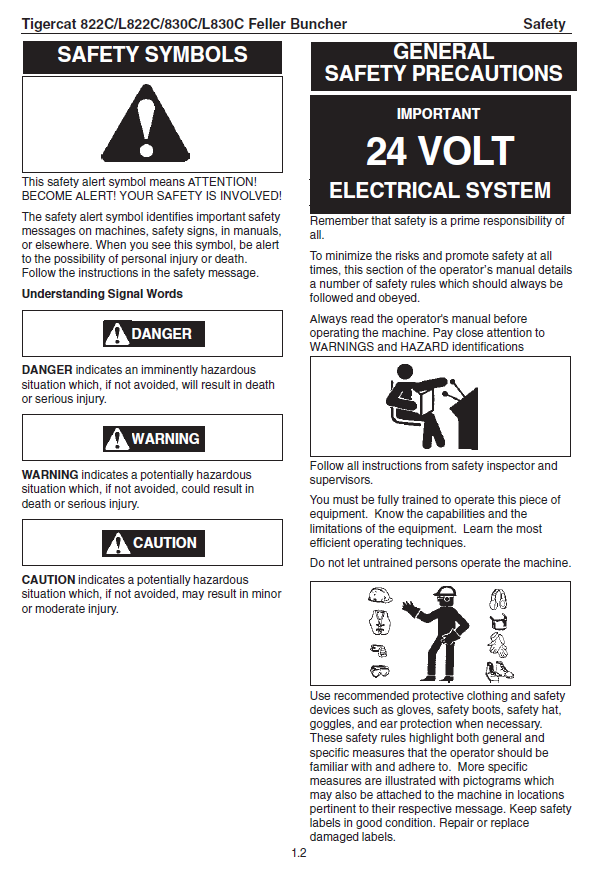 Tigercat 822C/L822C/830C/L830C Feller Buncher Safety

SAFETY SYMBOLS

This safety alert symbol means ATTENTION! BECOME ALERT! YOUR SAFETY IS INVOLVED!

The safety alert symbol identifies important safety messages on machines, safety signs, in manuals, or elsewhere. When you see this symbol, be alert to the possibility of personal injury or death. Follow the instructions in the safety message.

Understanding Signal Words

DANGER

DANGER indicates an imminently hazardous situation which, if not avoided, will result in death or serious injury.

WARNING

WARNING indicates a potentially hazardous situation which, if not avoided, could result in death or serious injury.

CAUTION

CAUTION indicates a potentially hazardous situation which, if not avoided, may result in minor or moderate injury.

GENERAL SAFETY PRECAUTIONS

IMPORTANT

24 VOLT

ELECTRICAL SYSTEM

Remember that safety is a prime responsibility of all.

To minimize the risks and promote safety at all times, this section of the operator's manual details a number of safety rules which should always be followed and obeyed.

Always read the operator's manual before operating the machine. Pay close attention to WARNINGS and HAZARD identifications

Follow all instructions from safety inspector and supervisors.

You must be fully trained to operate this piece of equipment. Know the capabilities and the limitations of the equipment. Learn the most efficient operating techniques.

Do not let untrained persons operate the machine.

Use recommended protective clothing and safety devices such as gloves, safety boots, safety hat, goggles, and ear protection when necessary. These safety rules highlight both general and specific measures that the operator should be familiar with and adhere to. More specific measures are illustrated with pictograms which may also be attached to the machine in locations pertinent to their respective message. Keep safety labels in good condition. Repair or replace damaged labels.

1.2