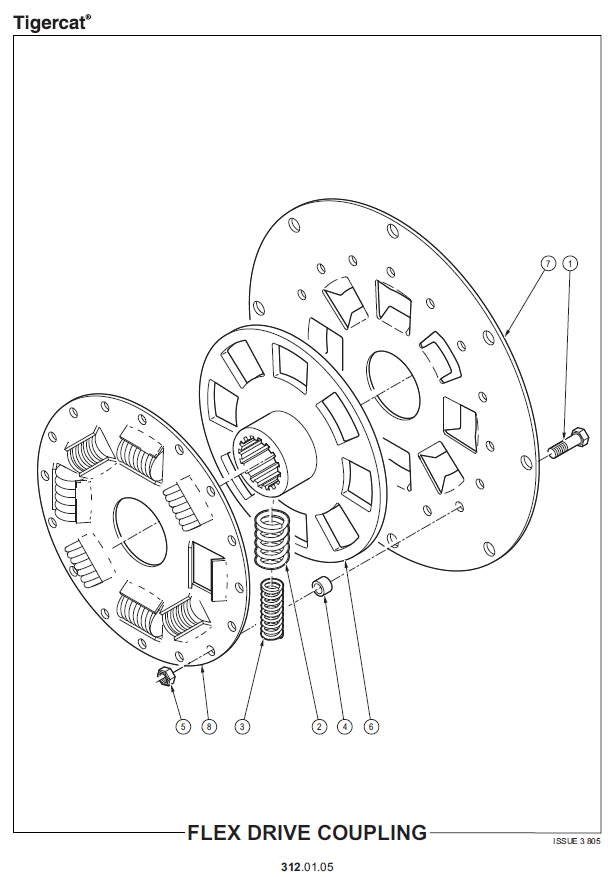 Tigercat®

7 1

5 8 3 2 4 6

FLEX DRIVE COUPLING

ISSUE 3 805

312.01.05