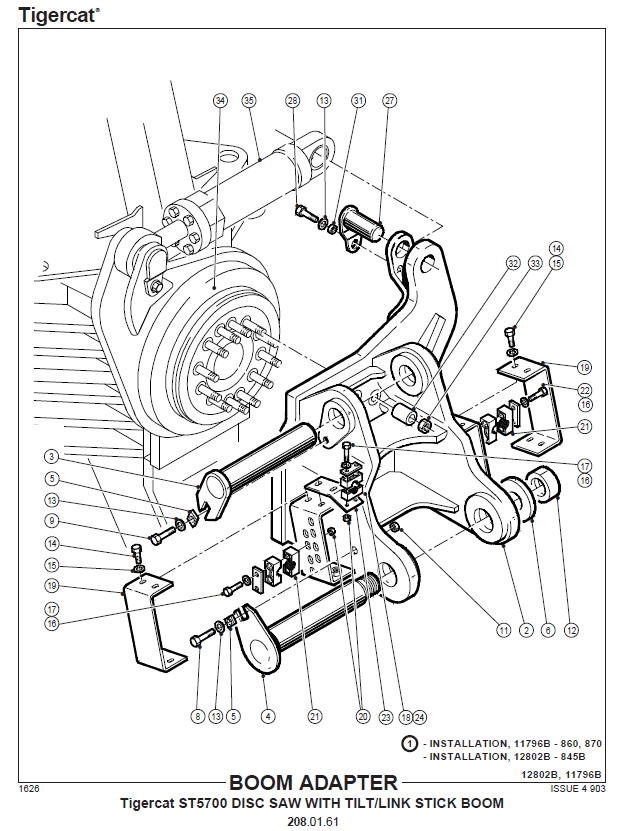 Tigercat®

34 35 28 13 31 27

14 15 32 33 19 22 16 21 17 16

3 5 13 9 14 15 19 17 16

11 2 6 12

8 13 5 4 21 20 23 18 24

1 - INSTALLATION, 11796B - 860, 870
- INSTALLATION, 12802B - 845B

12802B, 11796B

1626

BOOM ADAPTER

ISSUE 4 903

Tigercat ST5700 DISC SAW WITH TILT/LINK STICK BOOM

208.01.61