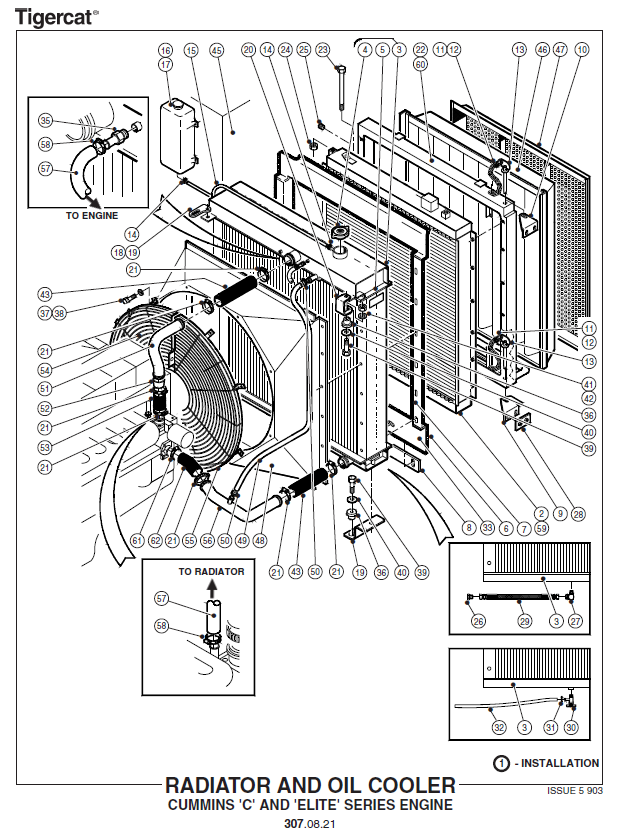 Tigercat®

16
17
15
45
20
14
24
25
23
4
5
3
22
60
11
12
13
46
47
10

35
58
57
TO ENGINE

14
18
19
21
43
37
38
21
54
51
52
21
53
21

11
12
13
41
42
36
40
39

61
62
21
55
56
50
49
48
21
43
50
21
19
36
40
39
8
33
6
7
59
2
9
28

TO RADIATOR
57
58

26
29
3
27

32
3
31
30

1 - INSTALLATION

RADIATOR AND OIL COOLER
CUMMINS 'C' AND 'ELITE' SERIES ENGINE

ISSUE 5 903

307.08.21