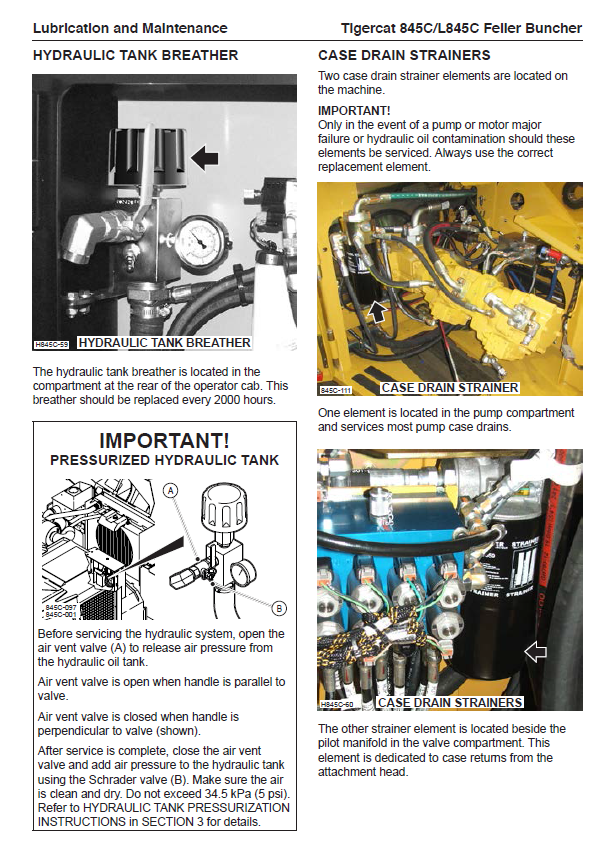 Lubrication and Maintenance

Tigercat 845C/L845C Feller Buncher

HYDRAULIC TANK BREATHER

H845C-59 HYDRAULIC TANK BREATHER

The hydraulic tank breather is located in the compartment at the rear of the operator cab. This breather should be replaced every 2000 hours.

IMPORTANT!
PRESSURIZED HYDRAULIC TANK

A

B

845C-097
845C-001

Before servicing the hydraulic system, open the air vent valve (A) to release air pressure from the hydraulic oil tank.

Air vent valve is open when handle is parallel to valve.

Air vent valve is closed when handle is perpendicular to valve (shown).

After service is complete, close the air vent valve and add air pressure to the hydraulic tank using the Schrader valve (B). Make sure the air is clean and dry. Do not exceed 34.5 kPa (5 psi). Refer to HYDRAULIC TANK PRESSURIZATION INSTRUCTIONS in SECTION 3 for details.

CASE DRAIN STRAINERS

Two case drain strainer elements are located on the machine.

IMPORTANT!
Only in the event of a pump or motor major failure or hydraulic oil contamination should these elements be serviced. Always use the correct replacement element.

845C-111 CASE DRAIN STRAINER

One element is located in the pump compartment and services most pump case drains.

STRAINER
STRAINER

H845C-60 CASE DRAIN STRAINERS

The other strainer element is located beside the pilot manifold in the valve compartment. This element is dedicated to case returns from the attachment head.