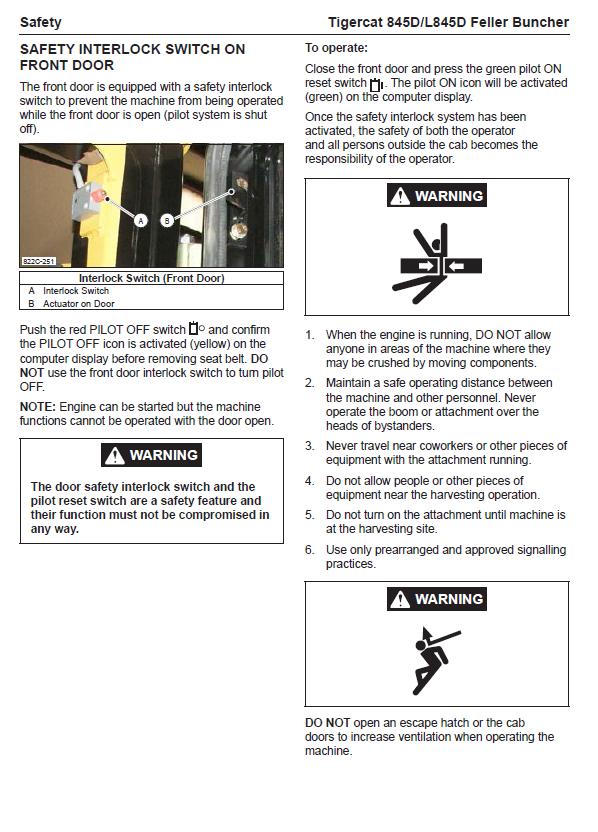 Safety

Tigercat 845D/L845D Feller Buncher

SAFETY INTERLOCK SWITCH ON FRONT DOOR

The front door is equipped with a safety interlock switch to prevent the machine from being operated while the front door is open (pilot system is shut off).

A B

822C-251

| Interlock Switch (Front Door) |
|---|
| A Interlock Switch |
| B Actuator on Door |

Push the red PILOT OFF switch and confirm the PILOT OFF icon is activated (yellow) on the computer display before removing seat belt. DO NOT use the front door interlock switch to turn pilot OFF.

NOTE: Engine can be started but the machine functions cannot be operated with the door open.

WARNING

The door safety interlock switch and the pilot reset switch are a safety feature and their function must not be compromised in any way.

To operate:

Close the front door and press the green pilot ON reset switch. The pilot ON icon will be activated (green) on the computer display.

Once the safety interlock system has been activated, the safety of both the operator and all persons outside the cab becomes the responsibility of the operator.

WARNING

1. When the engine is running, DO NOT allow anyone in areas of the machine where they may be crushed by moving components.

2. Maintain a safe operating distance between the machine and other personnel. Never operate the boom or attachment over the heads of bystanders.

3. Never travel near coworkers or other pieces of equipment with the attachment running.

4. Do not allow people or other pieces of equipment near the harvesting operation.

5. Do not turn on the attachment until machine is at the harvesting site.

6. Use only prearranged and approved signalling practices.

WARNING

DO NOT open an escape hatch or the cab doors to increase ventilation when operating the machine.