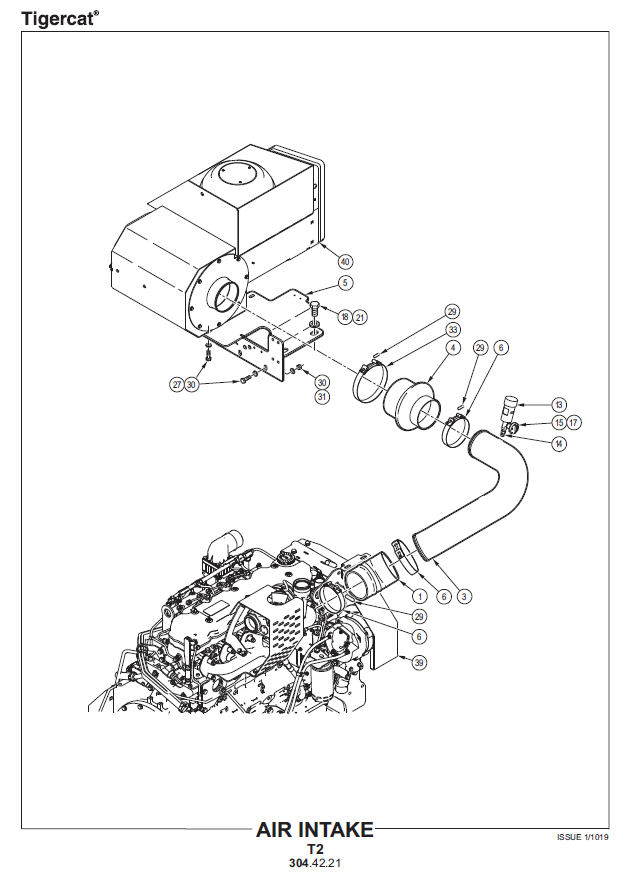 Tigercat®

40
5
18 21
29
33
4
29 6
27 30
30
31
13
15 17
14
1
6
3
29
6
39

AIR INTAKE
T2
304.42.21
ISSUE 1/1019