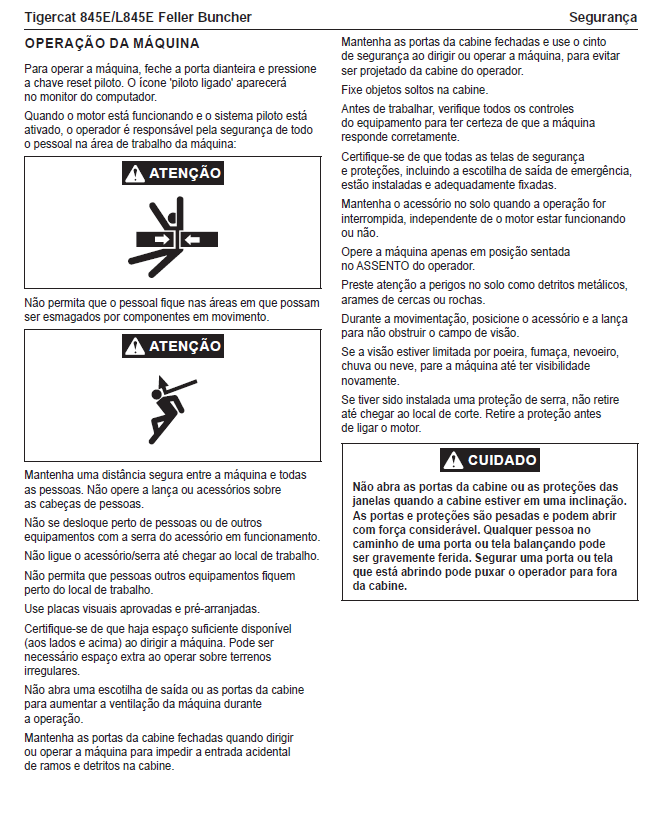 Tigercat 845E/L845E Feller Buncher

Segurança

OPERAÇÃO DA MÁQUINA

Para operar a máquina, feche a porta dianteira e pressione a chave reset piloto. O ícone 'piloto ligado' aparecerá no monitor do computador.

Quando o motor está funcionando e o sistema piloto está ativado, o operador é responsável pela segurança de todo o pessoal na área de trabalho da máquina:

ATENÇÃO

Não permita que o pessoal fique nas áreas em que possam ser esmagados por componentes em movimento.

ATENÇÃO

Mantenha uma distância segura entre a máquina e todas as pessoas. Não opere a lança ou acessórios sobre as cabeças de pessoas.

Não se desloque perto de pessoas ou de outros equipamentos com a serra do acessório em funcionamento.

Não ligue o acessório/serra até chegar ao local de trabalho.

Não permita que pessoas outros equipamentos fiquem perto do local de trabalho.

Use placas visuais aprovadas e pré-arranjadas.

Certifique-se de que haja espaço suficiente disponível (aos lados e acima) ao dirigir a máquina. Pode ser necessário espaço extra ao operar sobre terrenos irregulares.

Não abra uma escotilha de saída ou as portas da cabine para aumentar a ventilação da máquina durante a operação.

Mantenha as portas da cabine fechadas quando dirigir ou operar a máquina para impedir a entrada acidental de ramos e detritos na cabine.

Mantenha as portas da cabine fechadas e use o cinto de segurança ao dirigir ou operar a máquina, para evitar ser projetado da cabine do operador.

Fixe objetos soltos na cabine.

Antes de trabalhar, verifique todos os controles do equipamento para ter certeza de que a máquina responde corretamente.

Certifique-se de que todas as telas de segurança e proteções, incluindo a escotilha de saída de emergência, estão instaladas e adequadamente fixadas.

Mantenha o acessório no solo quando a operação for interrompida, independente de o motor estar funcionando ou não.

Opere a máquina apenas em posição sentada no ASSENTO do operador.

Preste atenção a perigos no solo como detritos metálicos, arames de cercas ou rochas.

Durante a movimentação, posicione o acessório e a lança para não obstruir o campo de visão.

Se a visão estiver limitada por poeira, fumaça, nevoeiro, chuva ou neve, pare a máquina até ter visibilidade novamente.

Se tiver sido instalada uma proteção de serra, não retire até chegar ao local de corte. Retire a proteção antes de ligar o motor.

CUIDADO

Não abra as portas da cabine ou as proteções das janelas quando a cabine estiver em uma inclinação. As portas e proteções são pesadas e podem abrir com força considerável. Qualquer pessoa no caminho de uma porta ou tela balançando pode ser gravemente ferida. Segurar uma porta ou tela que está abrindo pode puxar o operador para fora da cabine.