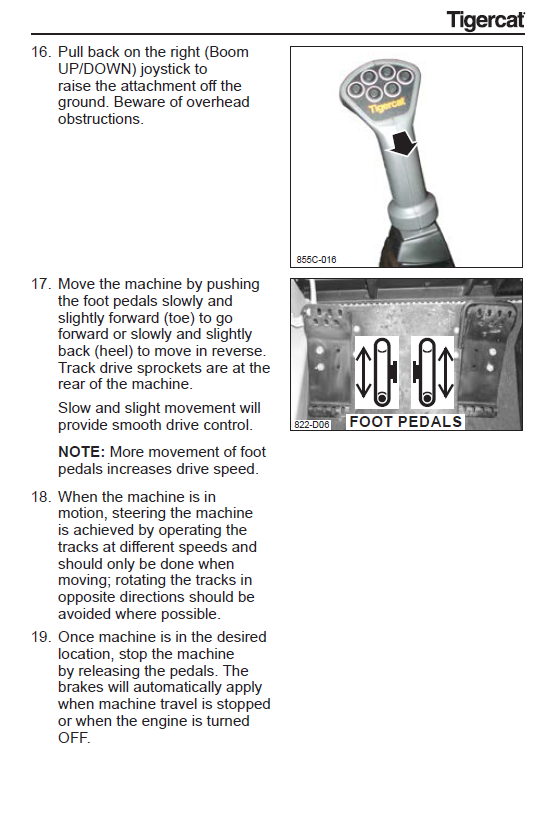 Tigercat

16. Pull back on the right (Boom UP/DOWN) joystick to raise the attachment off the ground. Beware of overhead obstructions.

Tigercat

855C-016

17. Move the machine by pushing the foot pedals slowly and slightly forward (toe) to go forward or slowly and slightly back (heel) to move in reverse. Track drive sprockets are at the rear of the machine.

Slow and slight movement will provide smooth drive control.

**NOTE:** More movement of foot pedals increases drive speed.

822-D06 FOOT PEDALS

18. When the machine is in motion, steering the machine is achieved by operating the tracks at different speeds and should only be done when moving; rotating the tracks in opposite directions should be avoided where possible.

19. Once machine is in the desired location, stop the machine by releasing the pedals. The brakes will automatically apply when machine travel is stopped or when the engine is turned OFF.