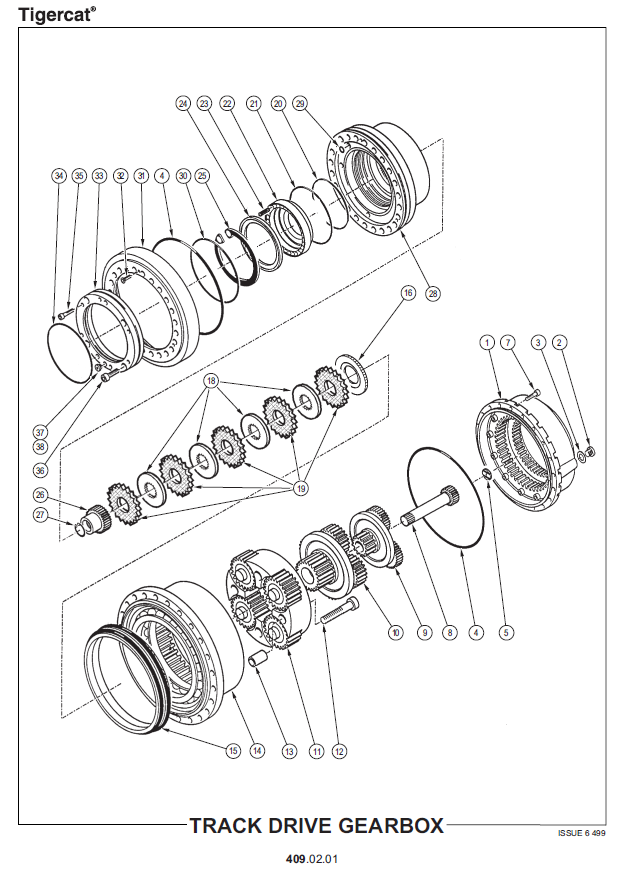 Tigercat®

24 23 22 21 20 29

34 35 33 32 31 4 30 25

28

16

1 7 3 2

18

37
38
36

19

26
27

10 9 8 4 5

15 14 13 11 12

TRACK DRIVE GEARBOX

ISSUE 6 499

409.02.01