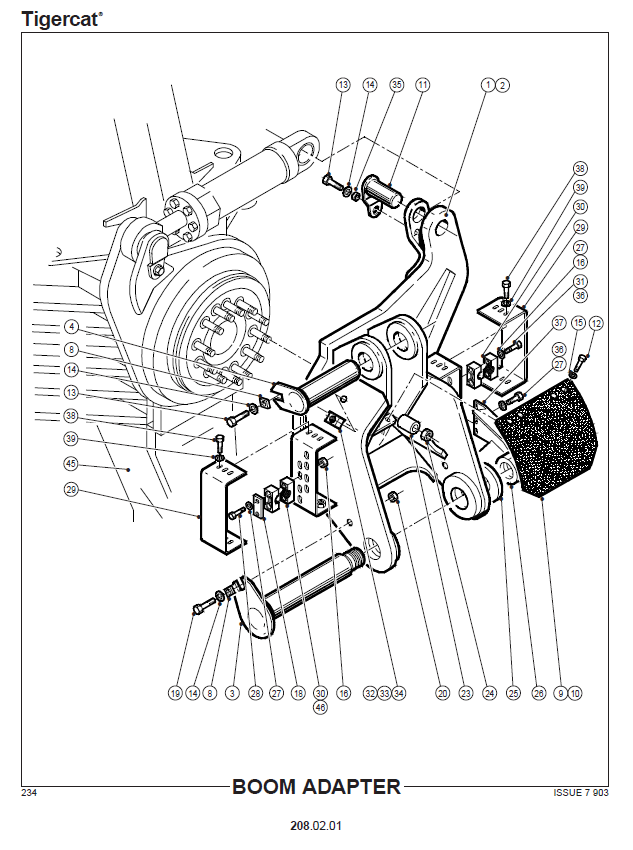 Tigercat®

13 14 35 11 1 2

38
39
30
29
27
16
31
36
37 15 12
36
27

4
8
14
13
38
39
45
29

19 14 8 3 28 27 18 30 16 32 33 34 20 23 24 25 26 9 10
46

234 BOOM ADAPTER ISSUE 7 903

208.02.01