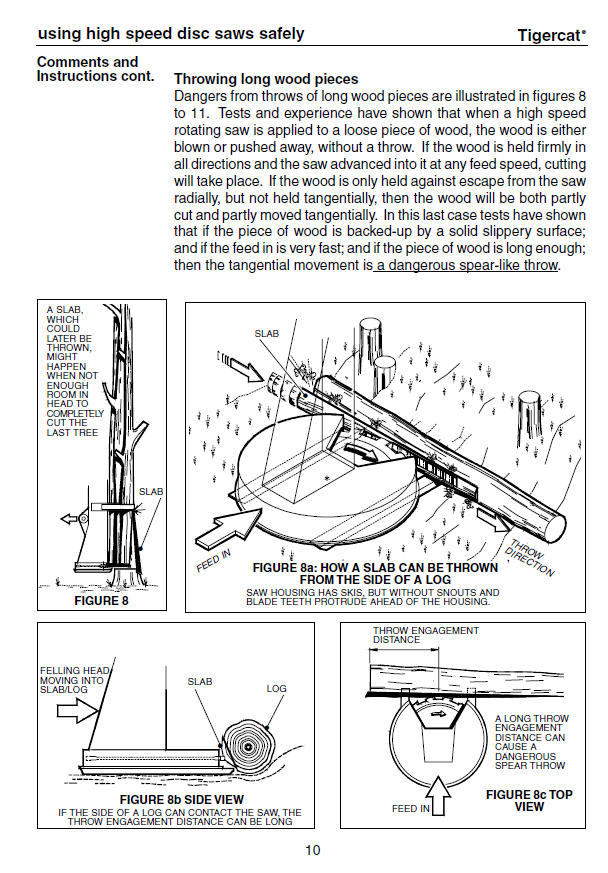 using high speed disc saws safely

Tigercat®

Comments and Instructions cont.

Throwing long wood pieces

Dangers from throws of long wood pieces are illustrated in figures 8 to 11. Tests and experience have shown that when a high speed rotating saw is applied to a loose piece of wood, the wood is either blown or pushed away, without a throw. If the wood is held firmly in all directions and the saw advanced into it at any feed speed, cutting will take place. If the wood is only held against escape from the saw radially, but not held tangentially, then the wood will be both partly cut and partly moved tangentially. In this last case tests have shown that if the piece of wood is backed-up by a solid slippery surface; and if the feed in is very fast; and if the piece of wood is long enough; then the tangential movement is a dangerous spear-like throw.

A SLAB, WHICH COULD LATER BE THROWN, MIGHT HAPPEN WHEN NOT ENOUGH ROOM IN HEAD TO COMPLETELY CUT THE LAST TREE

SLAB

FIGURE 8

SLAB

FEED IN

THROW DIRECTION

FIGURE 8a: HOW A SLAB CAN BE THROWN FROM THE SIDE OF A LOG

SAW HOUSING HAS SKIS, BUT WITHOUT SNOUTS AND BLADE TEETH PROTRUDE AHEAD OF THE HOUSING.

FELLING HEAD MOVING INTO SLAB/LOG

SLAB

LOG

FIGURE 8b SIDE VIEW

IF THE SIDE OF A LOG CAN CONTACT THE SAW, THE THROW ENGAGEMENT DISTANCE CAN BE LONG

THROW ENGAGEMENT DISTANCE

A LONG THROW ENGAGEMENT DISTANCE CAN CAUSE A DANGEROUS SPEAR THROW

FEED IN

FIGURE 8c TOP VIEW

10