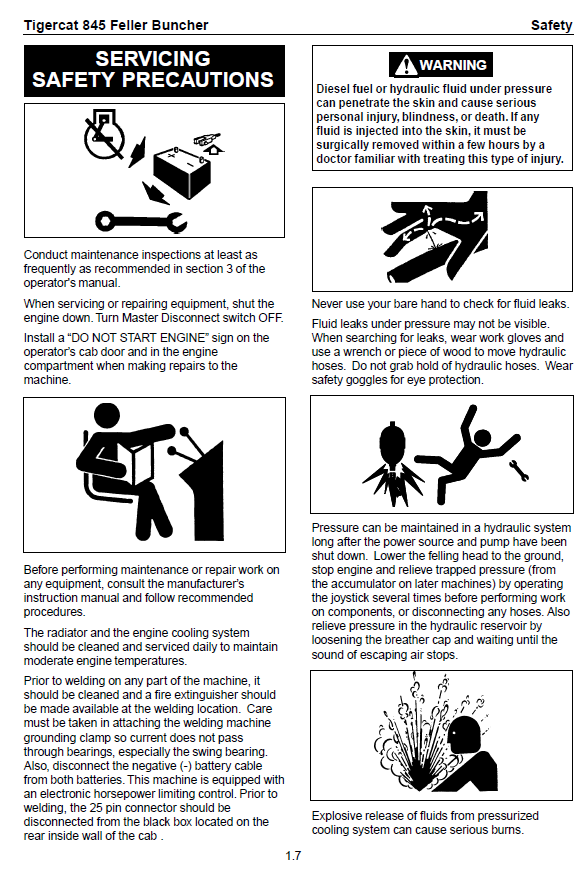 Tigercat 845 Feller Buncher

Safety

SERVICING SAFETY PRECAUTIONS

Conduct maintenance inspections at least as frequently as recommended in section 3 of the operator's manual.

When servicing or repairing equipment, shut the engine down. Turn Master Disconnect switch OFF.

Install a "DO NOT START ENGINE" sign on the operator's cab door and in the engine compartment when making repairs to the machine.

Before performing maintenance or repair work on any equipment, consult the manufacturer's instruction manual and follow recommended procedures.

The radiator and the engine cooling system should be cleaned and serviced daily to maintain moderate engine temperatures.

Prior to welding on any part of the machine, it should be cleaned and a fire extinguisher should be made available at the welding location. Care must be taken in attaching the welding machine grounding clamp so current does not pass through bearings, especially the swing bearing. Also, disconnect the negative (-) battery cable from both batteries. This machine is equipped with an electronic horsepower limiting control. Prior to welding, the 25 pin connector should be disconnected from the black box located on the rear inside wall of the cab .

WARNING

Diesel fuel or hydraulic fluid under pressure can penetrate the skin and cause serious personal injury, blindness, or death. If any fluid is injected into the skin, it must be surgically removed within a few hours by a doctor familiar with treating this type of injury.

Never use your bare hand to check for fluid leaks.

Fluid leaks under pressure may not be visible. When searching for leaks, wear work gloves and use a wrench or piece of wood to move hydraulic hoses. Do not grab hold of hydraulic hoses. Wear safety goggles for eye protection.

Pressure can be maintained in a hydraulic system long after the power source and pump have been shut down. Lower the felling head to the ground, stop engine and relieve trapped pressure (from the accumulator on later machines) by operating the joystick several times before performing work on components, or disconnecting any hoses. Also relieve pressure in the hydraulic reservoir by loosening the breather cap and waiting until the sound of escaping air stops.

Explosive release of fluids from pressurized cooling system can cause serious burns.

1.7