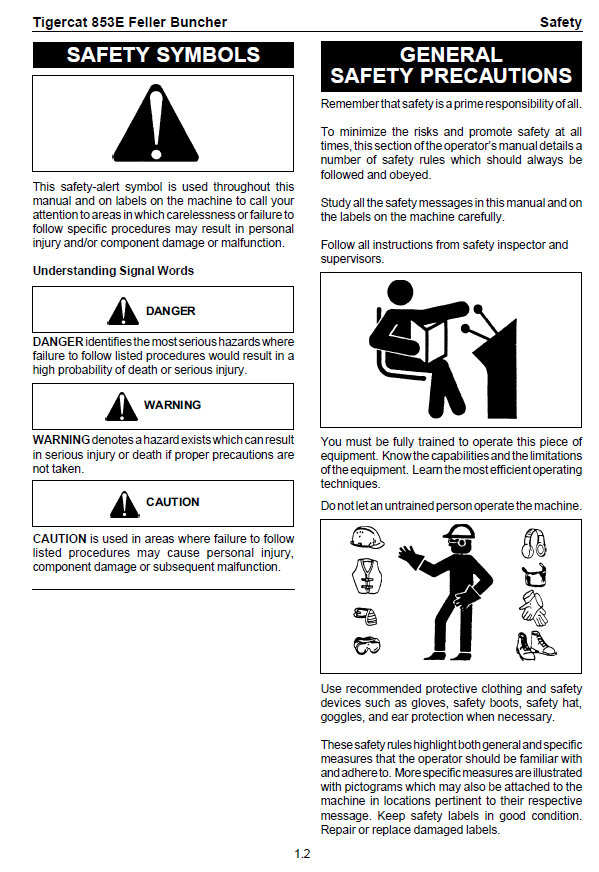 Tigercat 853E Feller Buncher

Safety

SAFETY SYMBOLS

This safety-alert symbol is used throughout this manual and on labels on the machine to call your attention to areas in which carelessness or failure to follow specific procedures may result in personal injury and/or component damage or malfunction.

Understanding Signal Words

DANGER

DANGER identifies the most serious hazards where failure to follow listed procedures would result in a high probability of death or serious injury.

WARNING

WARNING denotes a hazard exists which can result in serious injury or death if proper precautions are not taken.

CAUTION

CAUTION is used in areas where failure to follow listed procedures may cause personal injury, component damage or subsequent malfunction.

GENERAL SAFETY PRECAUTIONS

Remember that safety is a prime responsibility of all.

To minimize the risks and promote safety at all times, this section of the operator's manual details a number of safety rules which should always be followed and obeyed.

Study all the safety messages in this manual and on the labels on the machine carefully.

Follow all instructions from safety inspector and supervisors.

You must be fully trained to operate this piece of equipment. Know the capabilities and the limitations of the equipment. Learn the most efficient operating techniques.

Do not let an untrained person operate the machine.

Use recommended protective clothing and safety devices such as gloves, safety boots, safety hat, goggles, and ear protection when necessary.

These safety rules highlight both general and specific measures that the operator should be familiar with and adhere to. More specific measures are illustrated with pictograms which may also be attached to the machine in locations pertinent to their respective message. Keep safety labels in good condition. Repair or replace damaged labels.

1.2