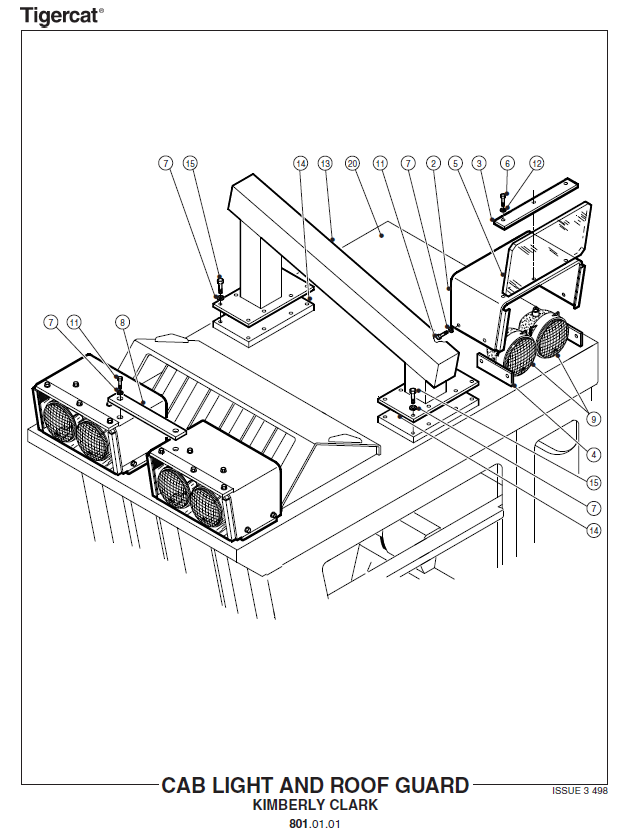 Tigercat®

7 15 14 13 20 11 7 2 5 3 6 12

7 11 8

9

4

15

7

14

CAB LIGHT AND ROOF GUARD
KIMBERLY CLARK
801.01.01

ISSUE 3 498