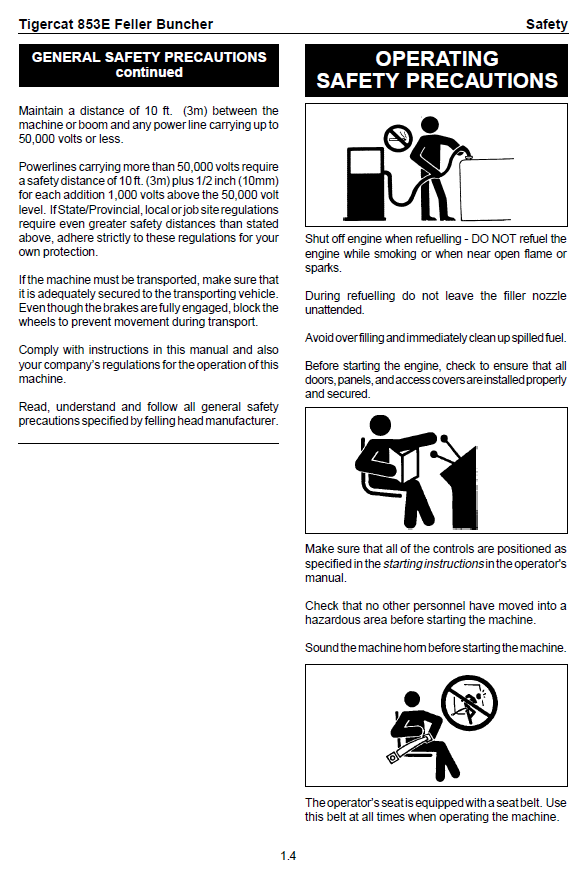 Tigercat 853E Feller Buncher

Safety

GENERAL SAFETY PRECAUTIONS continued

Maintain a distance of 10 ft. (3m) between the machine or boom and any power line carrying up to 50,000 volts or less.

Powerlines carrying more than 50,000 volts require a safety distance of 10 ft. (3m) plus 1/2 inch (10mm) for each addition 1,000 volts above the 50,000 volt level. If State/Provincial, local or job site regulations require even greater safety distances than stated above, adhere strictly to these regulations for your own protection.

If the machine must be transported, make sure that it is adequately secured to the transporting vehicle. Even though the brakes are fully engaged, block the wheels to prevent movement during transport.

Comply with instructions in this manual and also your company's regulations for the operation of this machine.

Read, understand and follow all general safety precautions specified by felling head manufacturer.

OPERATING SAFETY PRECAUTIONS

Shut off engine when refuelling - DO NOT refuel the engine while smoking or when near open flame or sparks.

During refuelling do not leave the filler nozzle unattended.

Avoid over filling and immediately clean up spilled fuel.

Before starting the engine, check to ensure that all doors, panels, and access covers are installed properly and secured.

Make sure that all of the controls are positioned as specified in the starting instructions in the operator's manual.

Check that no other personnel have moved into a hazardous area before starting the machine.

Sound the machine horn before starting the machine.

The operator's seat is equipped with a seat belt. Use this belt at all times when operating the machine.

1.4