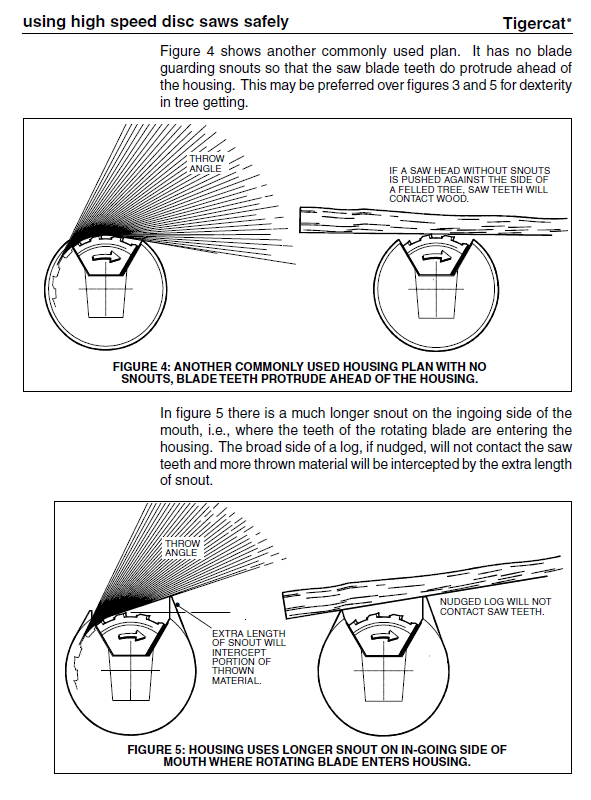 using high speed disc saws safely

Tigercat®

Figure 4 shows another commonly used plan. It has no blade guarding snouts so that the saw blade teeth do protrude ahead of the housing. This may be preferred over figures 3 and 5 for dexterity in tree getting.

THROW ANGLE

IF A SAW HEAD WITHOUT SNOUTS IS PUSHED AGAINST THE SIDE OF A FELLED TREE, SAW TEETH WILL CONTACT WOOD.

FIGURE 4: ANOTHER COMMONLY USED HOUSING PLAN WITH NO SNOUTS, BLADE TEETH PROTRUDE AHEAD OF THE HOUSING.

In figure 5 there is a much longer snout on the ingoing side of the mouth, i.e., where the teeth of the rotating blade are entering the housing. The broad side of a log, if nudged, will not contact the saw teeth and more thrown material will be intercepted by the extra length of snout.

THROW ANGLE

EXTRA LENGTH OF SNOUT WILL INTERCEPT PORTION OF THROWN MATERIAL.

NUDGED LOG WILL NOT CONTACT SAW TEETH.

FIGURE 5: HOUSING USES LONGER SNOUT ON IN-GOING SIDE OF MOUTH WHERE ROTATING BLADE ENTERS HOUSING.