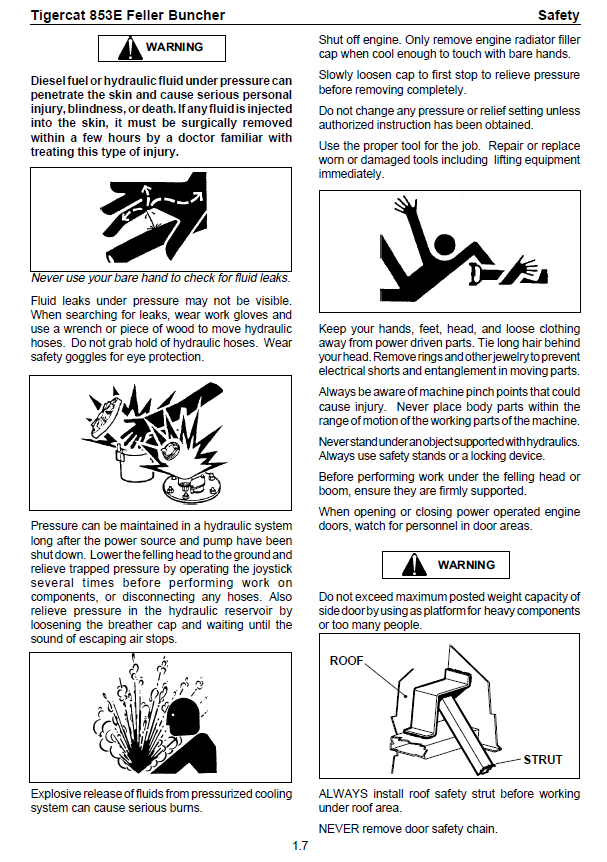 Tigercat 853E Feller Buncher

Safety

WARNING

Diesel fuel or hydraulic fluid under pressure can penetrate the skin and cause serious personal injury, blindness, or death. If any fluid is injected into the skin, it must be surgically removed within a few hours by a doctor familiar with treating this type of injury.

Never use your bare hand to check for fluid leaks.

Fluid leaks under pressure may not be visible. When searching for leaks, wear work gloves and use a wrench or piece of wood to move hydraulic hoses. Do not grab hold of hydraulic hoses. Wear safety goggles for eye protection.

Pressure can be maintained in a hydraulic system long after the power source and pump have been shut down. Lower the felling head to the ground and relieve trapped pressure by operating the joystick several times before performing work on components, or disconnecting any hoses. Also relieve pressure in the hydraulic reservoir by loosening the breather cap and waiting until the sound of escaping air stops.

Explosive release of fluids from pressurized cooling system can cause serious burns.

Shut off engine. Only remove engine radiator filler cap when cool enough to touch with bare hands.

Slowly loosen cap to first stop to relieve pressure before removing completely.

Do not change any pressure or relief setting unless authorized instruction has been obtained.

Use the proper tool for the job. Repair or replace worn or damaged tools including lifting equipment immediately.

Keep your hands, feet, head, and loose clothing away from power driven parts. Tie long hair behind your head. Remove rings and other jewelry to prevent electrical shorts and entanglement in moving parts.

Always be aware of machine pinch points that could cause injury. Never place body parts within the range of motion of the working parts of the machine.

Never stand under an object supported with hydraulics. Always use safety stands or a locking device.

Before performing work under the felling head or boom, ensure they are firmly supported.

When opening or closing power operated engine doors, watch for personnel in door areas.

WARNING

Do not exceed maximum posted weight capacity of side door by using as platform for heavy components or too many people.

ROOF

STRUT

ALWAYS install roof safety strut before working under roof area.

NEVER remove door safety chain.

1.7