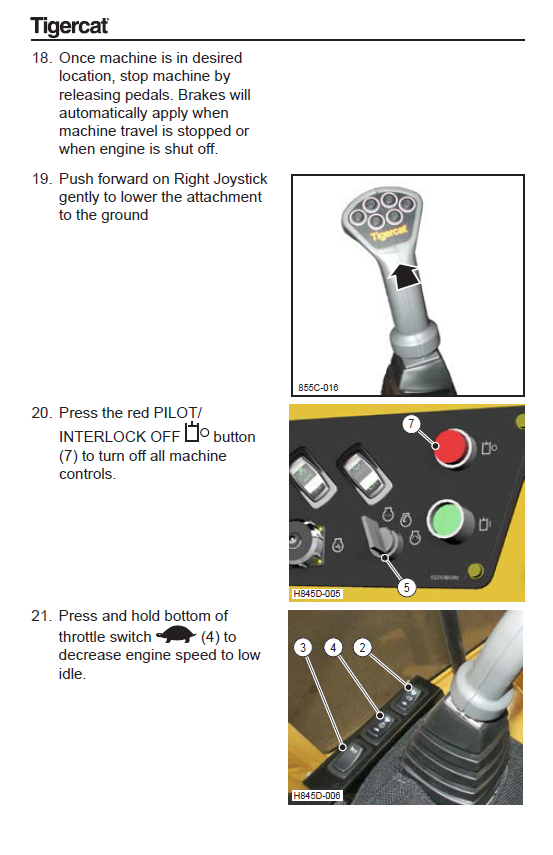 Tigercat

18. Once machine is in desired location, stop machine by releasing pedals. Brakes will automatically apply when machine travel is stopped or when engine is shut off.

19. Push forward on Right Joystick gently to lower the attachment to the ground

Tigercat

855C-016

20. Press the red PILOT/ INTERLOCK OFF button (7) to turn off all machine controls.

7

5

H845D-005

21. Press and hold bottom of throttle switch (4) to decrease engine speed to low idle.

3 4 2

H845D-006