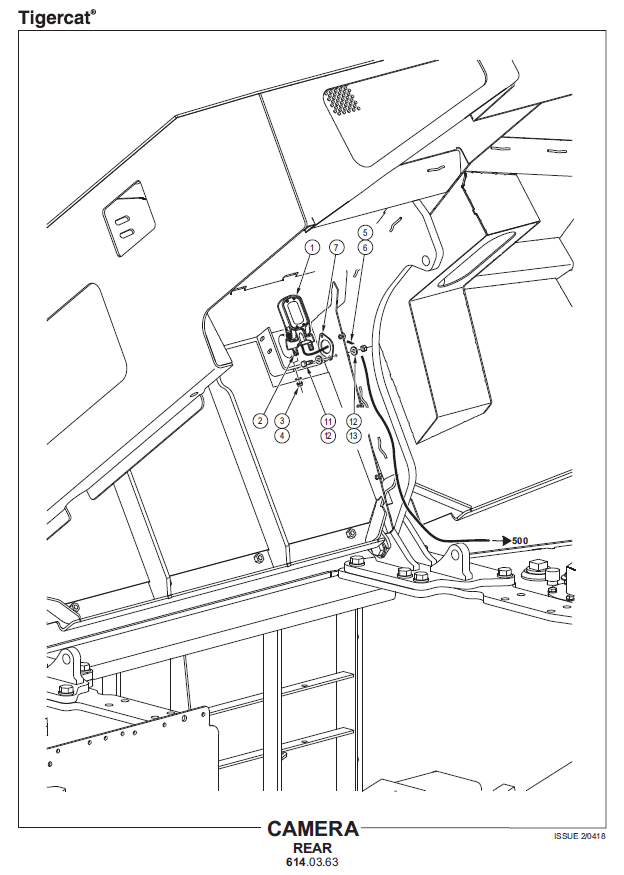 Tigercat®

1
7
5
6
2
3
4
11
12
12
13
500

CAMERA
REAR
614.03.63

ISSUE 2/0418