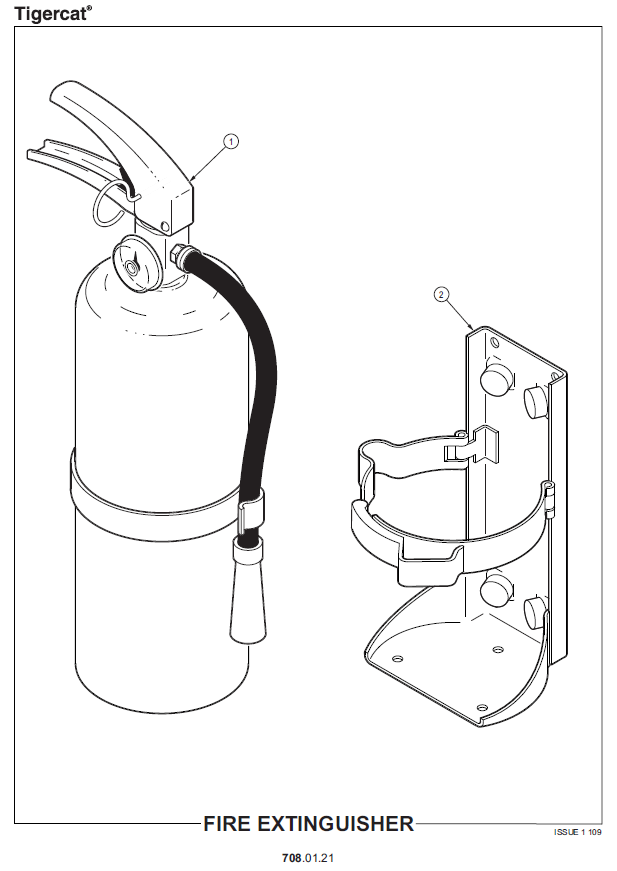 Tigercat®

1

2

FIRE EXTINGUISHER

ISSUE 1 109

708.01.21