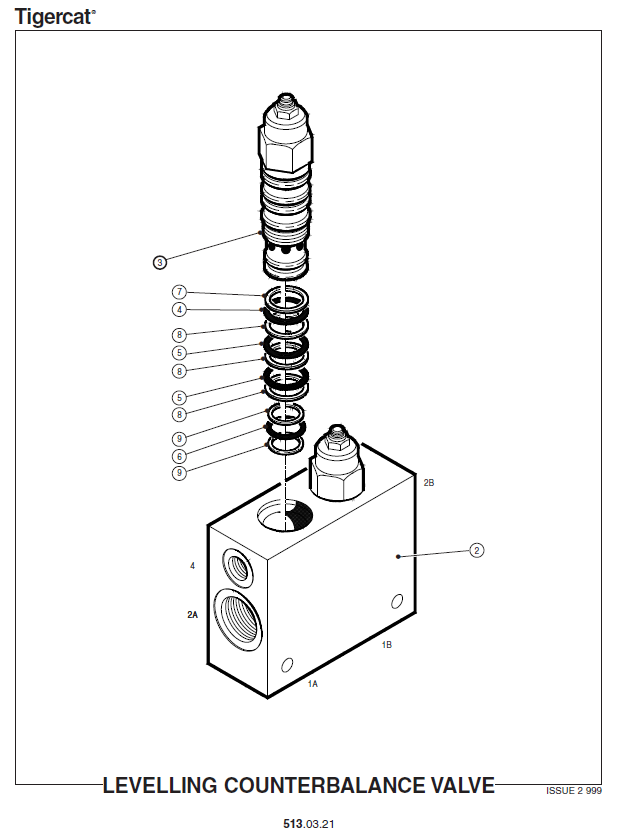 Tigercat®

3
7
4
8
5
8
5
8
9
6
9

2B
2
4
2A
1B
1A

LEVELLING COUNTERBALANCE VALVE

ISSUE 2 999

513.03.21