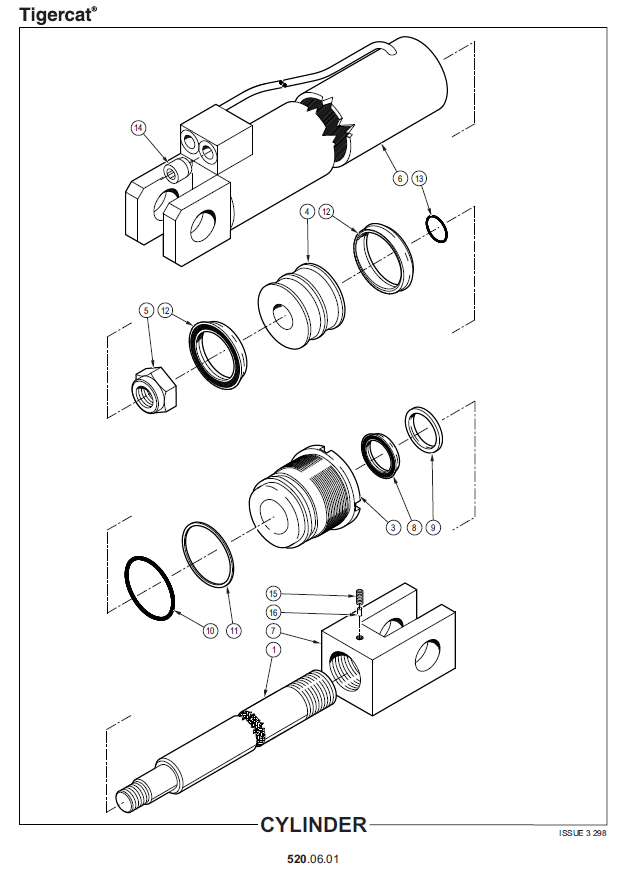 Tigercat®

14
6
13
4
12
5
12
3
8
9
10
11
15
16
7
1

CYLINDER

ISSUE 3 298

520.06.01