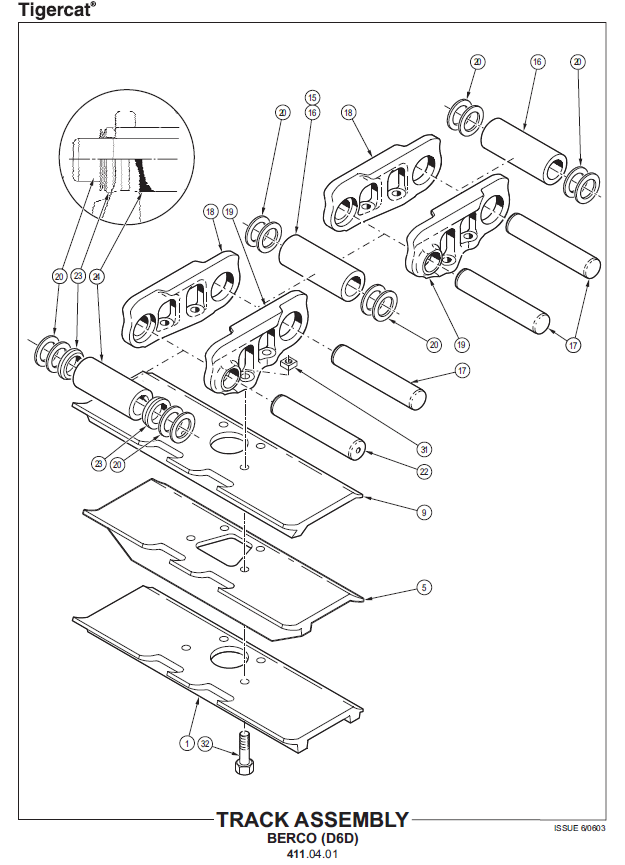 Tigercat®

20
16
20
15
16
20
18
18
19
20
23
24
20
19
17
17
31
23
20
22
9
5
1
32

TRACK ASSEMBLY
BERCO (D6D)
411.04.01

ISSUE 6/0603