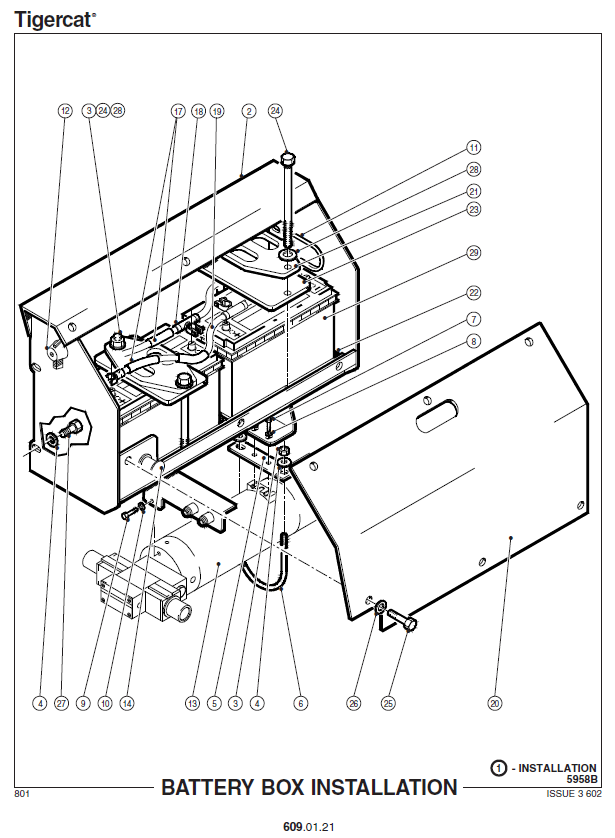 Tigercat®

12
3 24 28
17
18
19
2
24
11
28
21
23
29
22
7
8
4
27
9
10
14
13
5
3
4
6
26
25
20

1 - INSTALLATION
5958B

801
BATTERY BOX INSTALLATION
ISSUE 3 602

609.01.21