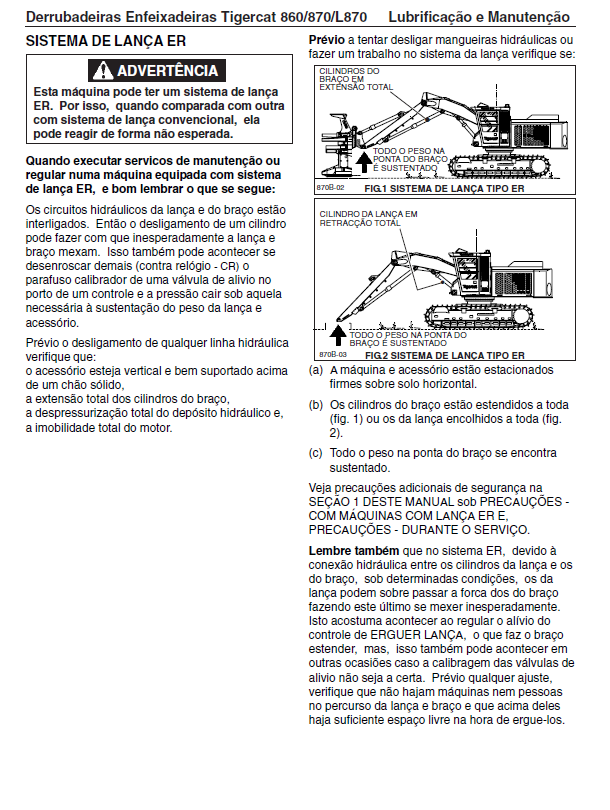 Derrubadeiras Enfeixadeiras Tigercat 860/870/L870 Lubrificação e Manutenção

SISTEMA DE LANÇA ER

ADVERTÊNCIA

Esta máquina pode ter um sistema de lança ER. Por isso, quando comparada com outra com sistema de lança convencional, ela pode reagir de forma não esperada.

Quando executar servicos de manutenção ou regular numa máquina equipada com sistema de lança ER, e bom lembrar o que se segue:

Os circuitos hidráulicos da lança e do braço estão interligados. Então o desligamento de um cilindro pode fazer com que inesperadamente a lança e braço mexam. Isso também pode acontecer se desenroscar demais (contra relógio - CR) o parafuso calibrador de uma válvula de alivio no porto de um controle e a pressão cair sob aquela necessária à sustentação do peso da lança e acessório.

Prévio o desligamento de qualquer linha hidráulica verifique que:
o acessório esteja vertical e bem suportado acima de um chão sólido,
a extensão total dos cilindros do braço,
a despressurização total do depósito hidráulico e,
a imobilidade total do motor.

Prévio a tentar desligar mangueiras hidráulicas ou fazer um trabalho no sistema da lança verifique se:

CILINDROS DO BRAÇO EM EXTENSÃO TOTAL

TODO O PESO NA PONTA DO BRAÇO É SUSTENTADO

870B-02 FIG.1 SISTEMA DE LANÇA TIPO ER

CILINDRO DA LANÇA EM RETRACÇÃO TOTAL

TODO O PESO NA PONTA DO BRAÇO É SUSTENTADO

870B-03 FIG.2 SISTEMA DE LANÇA TIPO ER

(a) A máquina e acessório estão estacionados firmes sobre solo horizontal.

(b) Os cilindros do braço estão estendidos a toda (fig. 1) ou os da lança encolhidos a toda (fig. 2).

(c) Todo o peso na ponta do braço se encontra sustentado.

Veja precauções adicionais de segurança na SEÇÃO 1 DESTE MANUAL sob PRECAUÇÕES - COM MÁQUINAS COM LANÇA ER E, PRECAUÇÕES - DURANTE O SERVIÇO.

Lembre também que no sistema ER, devido à conexão hidráulica entre os cilindros da lança e os do braço, sob determinadas condições, os da lança podem sobre passar a forca dos do braço fazendo este último se mexer inesperadamente. Isto acostuma acontecer ao regular o alívio do controle de ERGUER LANÇA, o que faz o braço estender, mas, isso também pode acontecer em outras ocasiões caso a calibragem das válvulas de alivio não seja a certa. Prévio qualquer ajuste, verifique que não hajam máquinas nem pessoas no percurso da lança e braço e que acima deles haja suficiente espaço livre na hora de ergue-los.