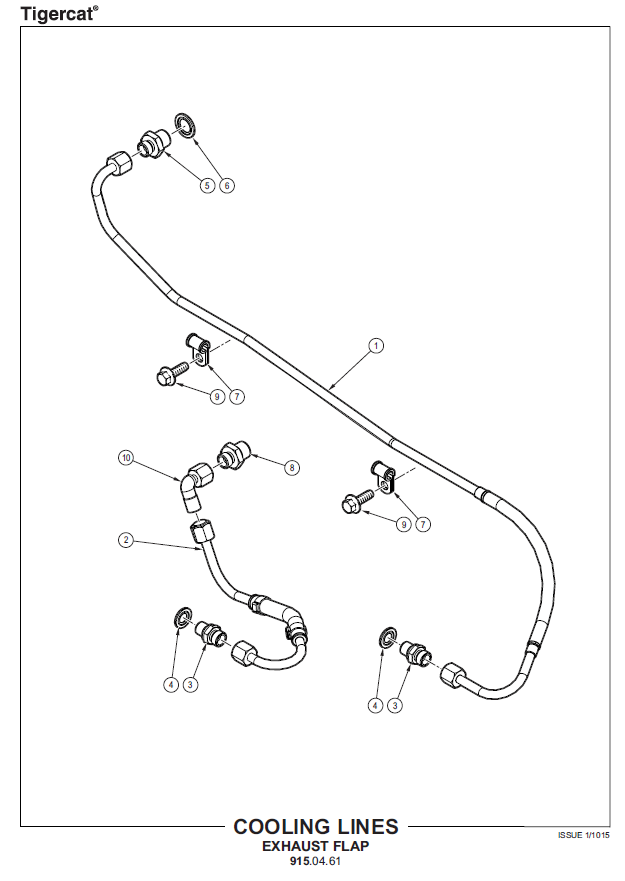 Tigercat®

5
6
1
9
7
10
8
9
7
2
4
3
4
3

COOLING LINES
EXHAUST FLAP
915.04.61

ISSUE 1/1015