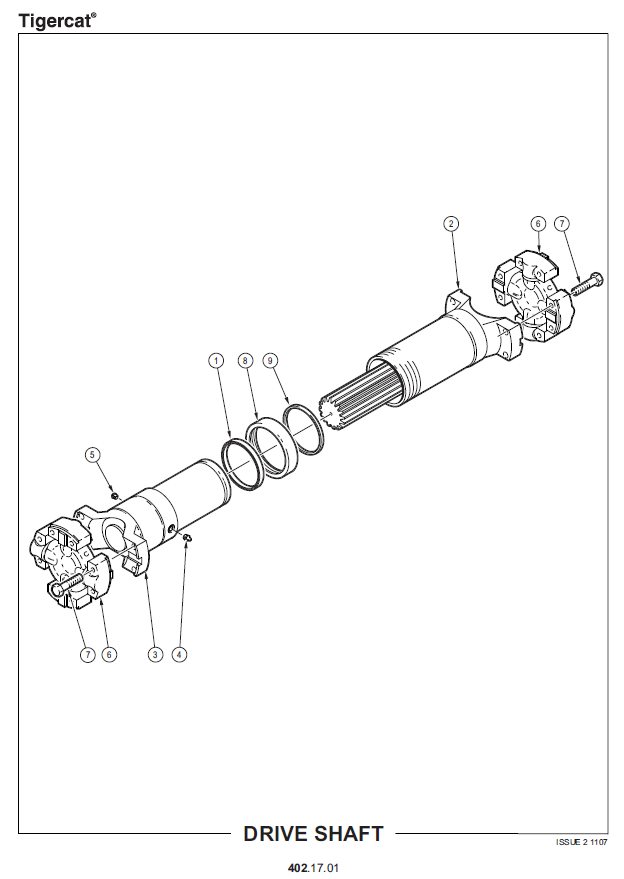 Tigercat®

2
6
7
1
8
9
5
7
6
3
4

DRIVE SHAFT

ISSUE 2 1107

402.17.01