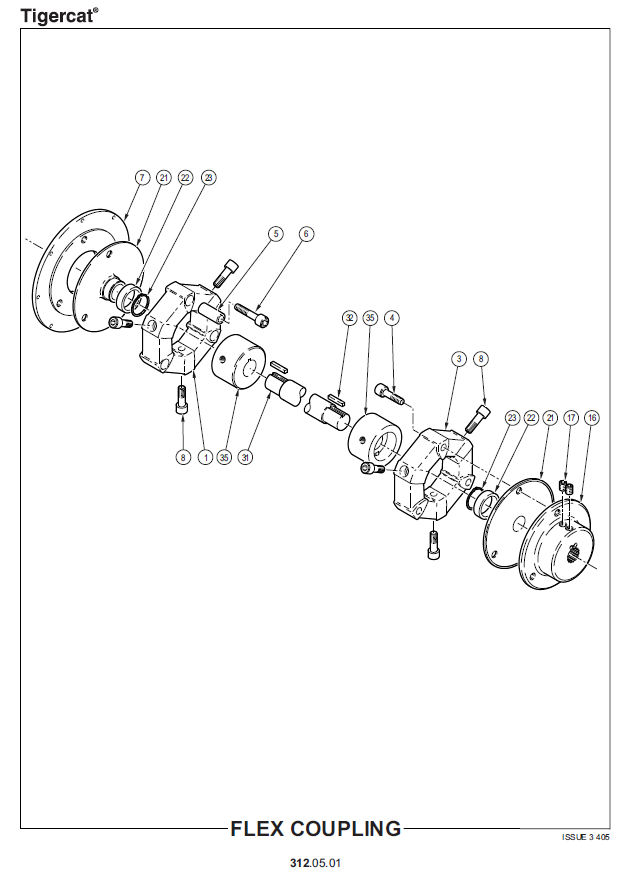 Tigercat®

7
21
22
23
5
6
32
35
4
3
8
8
1
35
31
23
22
21
17
16

FLEX COUPLING

ISSUE 3 405

312.05.01