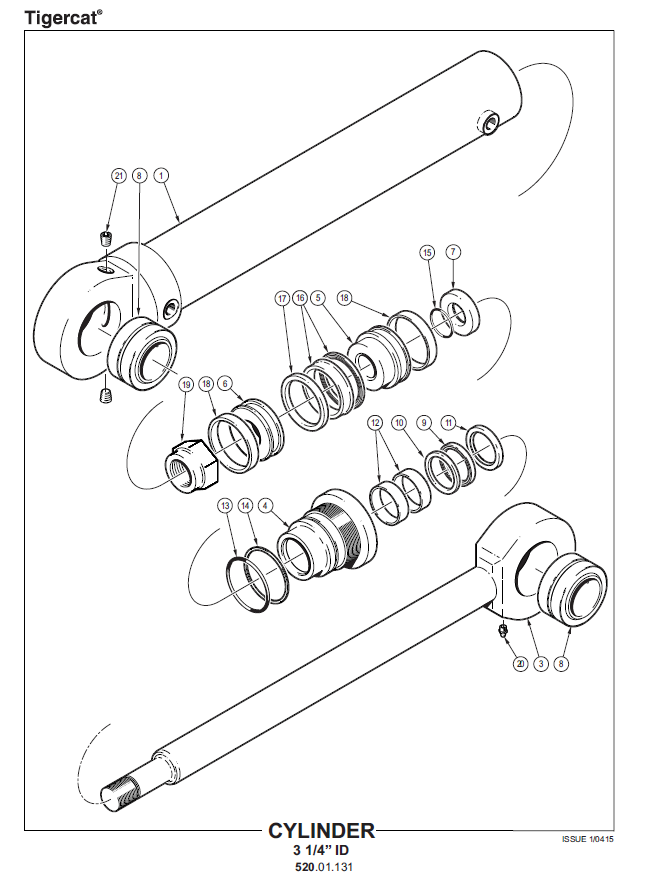 Tigercat®

21 8 1

15 7

17 16 5 18

19 18 6

12 10 9 11

13 14 4

20 3 8

CYLINDER
3 1/4" ID
520.01.131

ISSUE 1/0415