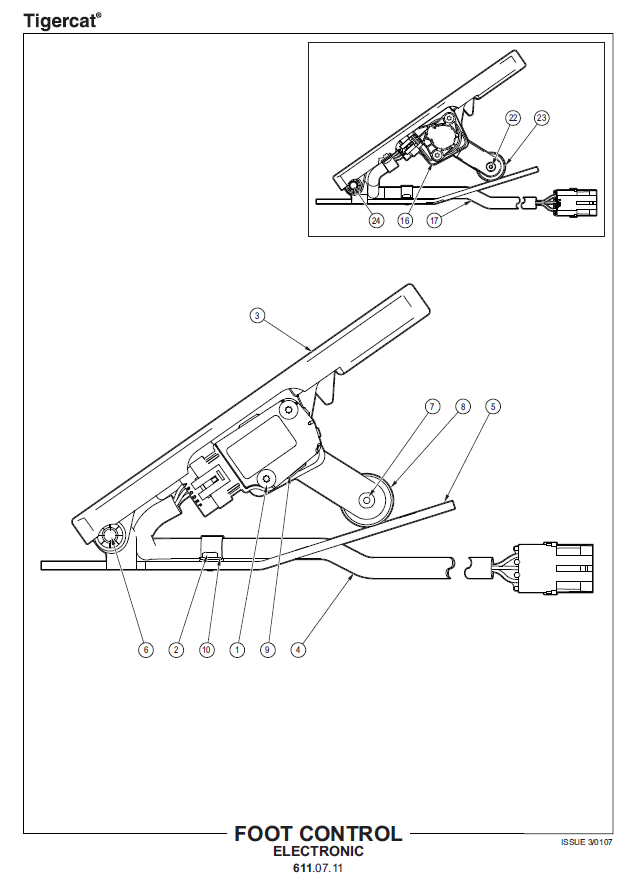 Tigercat®

22
23
24
16
17

3
7
8
5
6
2
10
1
9
4

FOOT CONTROL
ELECTRONIC
611.07.11

ISSUE 3/0107